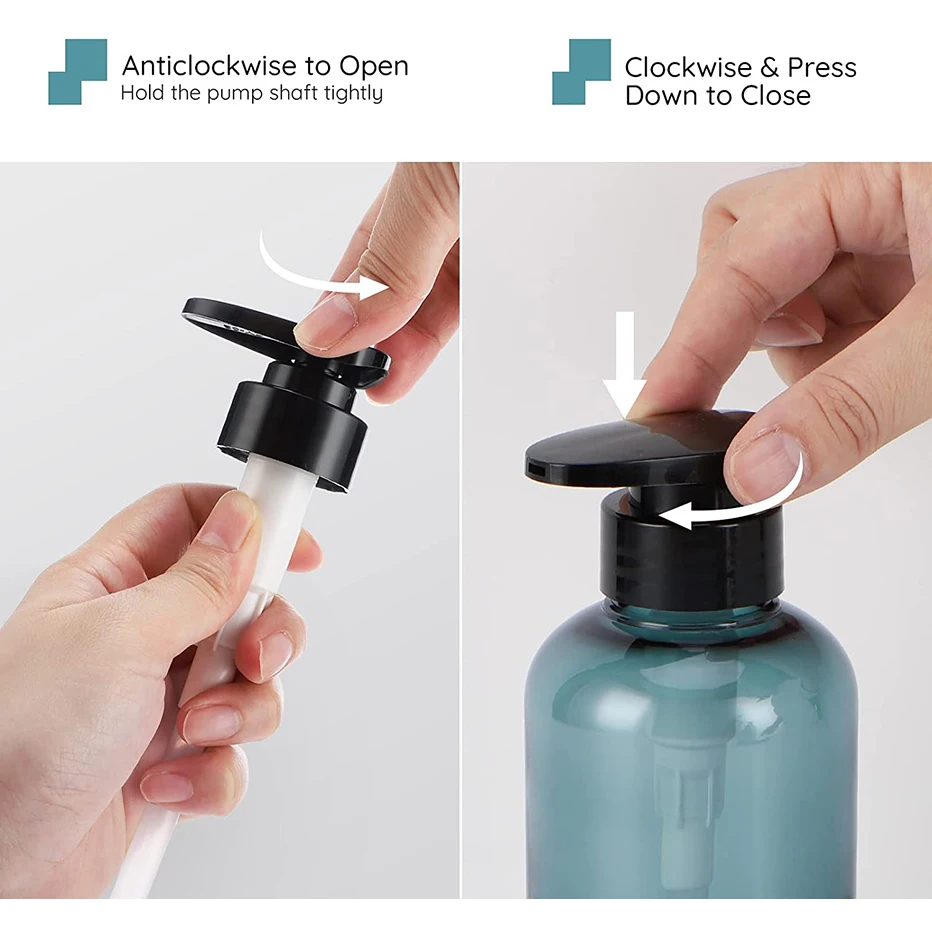 Anticlockwise to Open
Hold the pump shaft tightly

Clockwise & Press
Down to Close