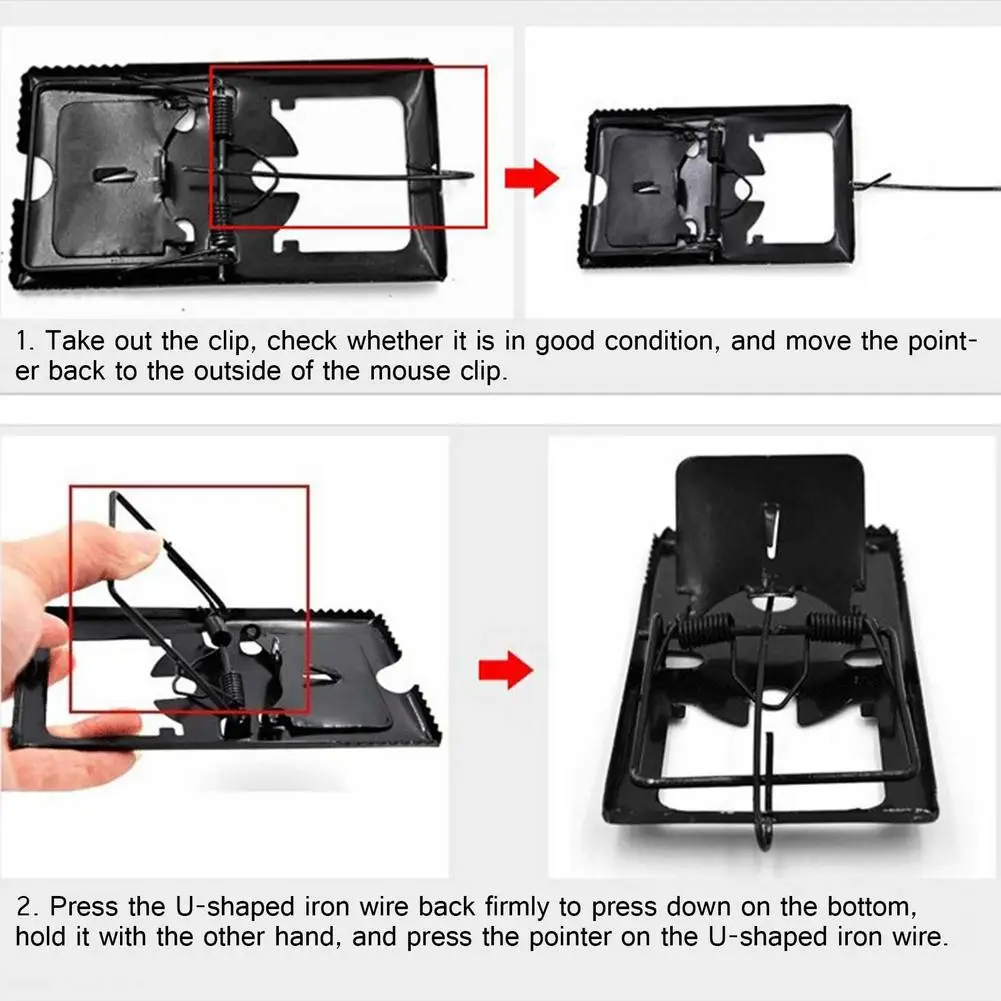 1. Take out the clip, check whether it is in good condition, and move the pointer back to the outside of the mouse clip.

2. Press the U-shaped iron wire back firmly to press down on the bottom, hold it with the other hand, and press the pointer on the U-shaped iron wire.