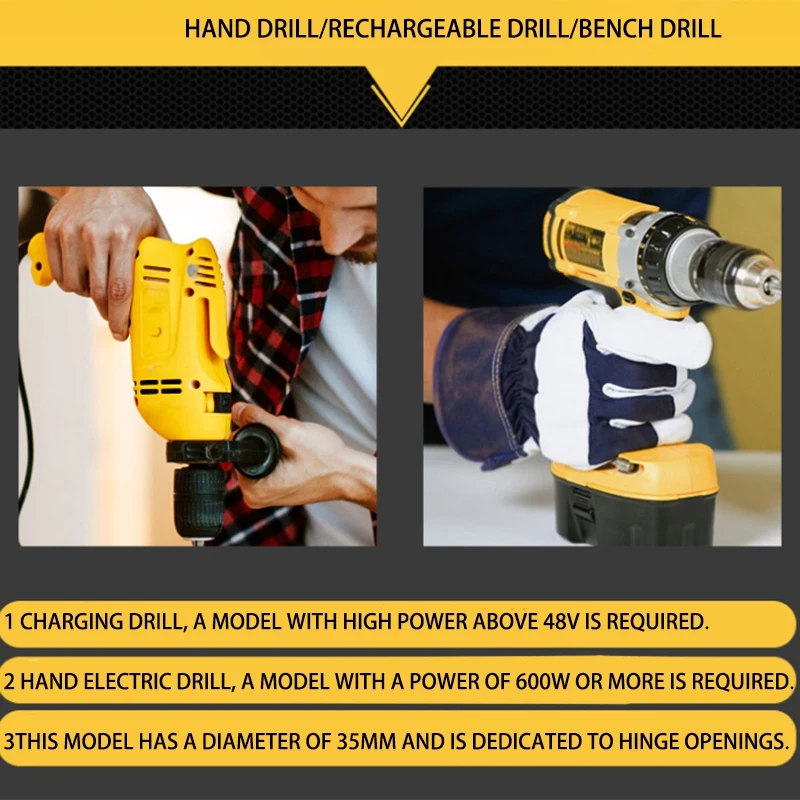 HAND DRILL/RECHARGEABLE DRILL/BENCH DRILL

1 CHARGING DRILL, A MODEL WITH HIGH POWER ABOVE 48V IS REQUIRED.

2 HAND ELECTRIC DRILL, A MODEL WITH A POWER OF 600W OR MORE IS REQUIRED.

3THIS MODEL HAS A DIAMETER OF 35MM AND IS DEDICATED TO HINGE OPENINGS.