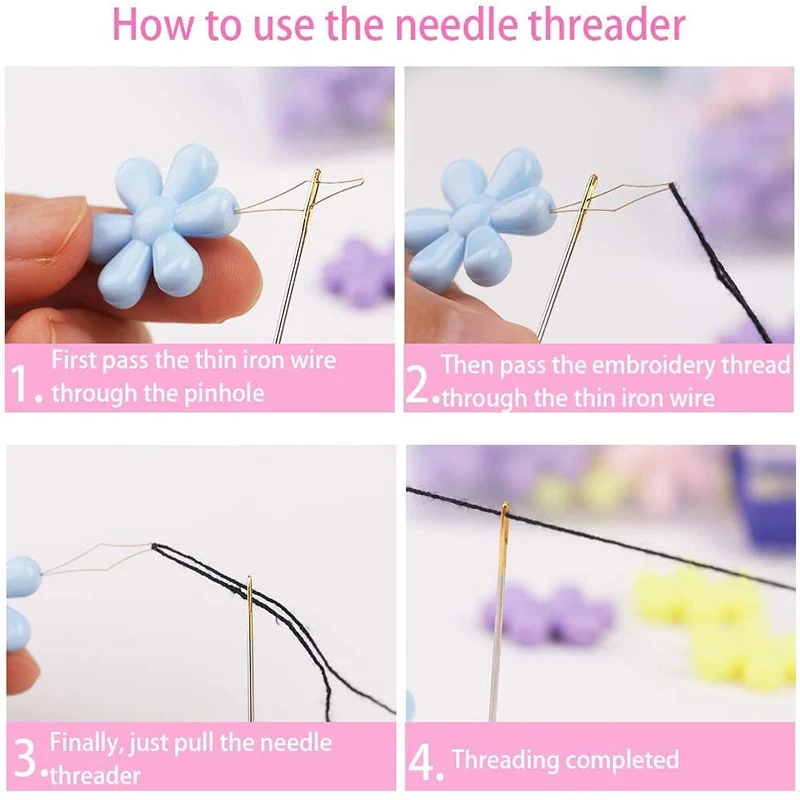 How to use the needle threader

1. First pass the thin iron wire through the pinhole

2. Then pass the embroidery thread through the thin iron wire

3. Finally, just pull the needle threader

4. Threading completed