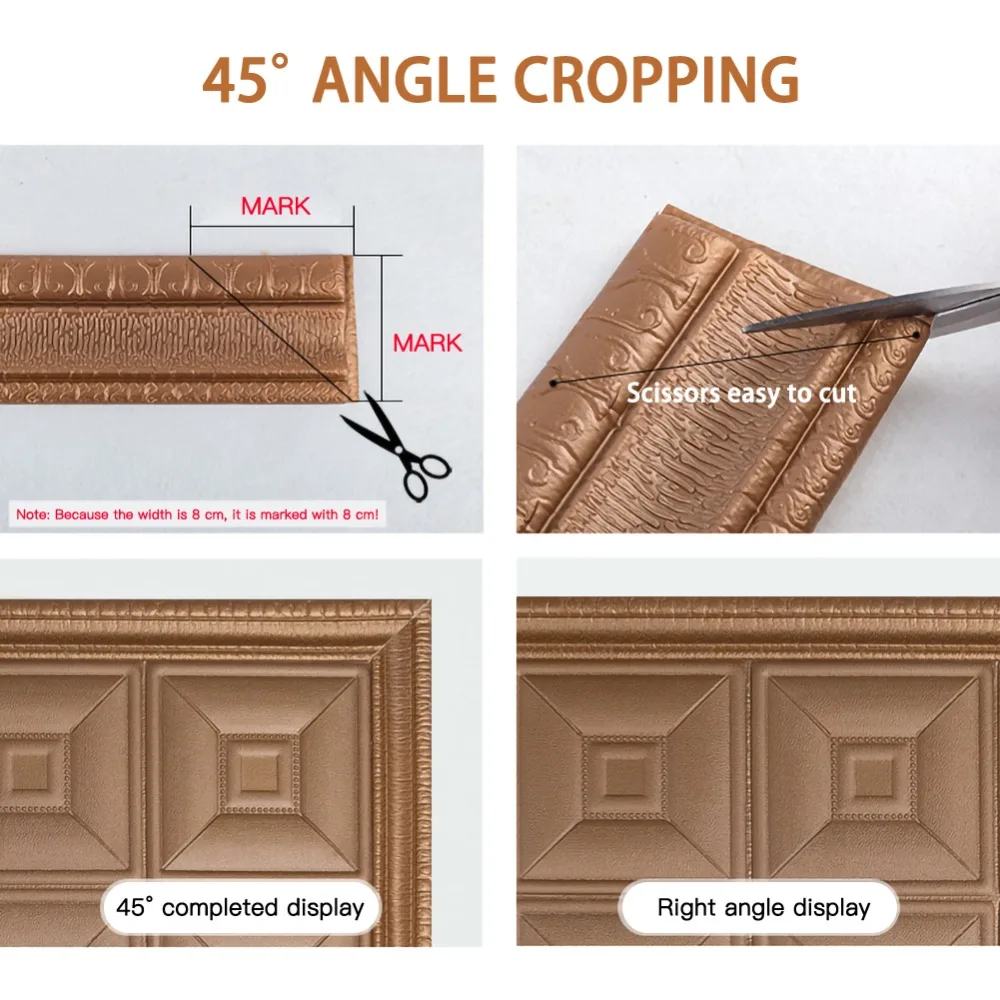 45° ANGLE CROPPING

MARK

MARK

Note: Because the width is 8 cm, it is marked with 8 cm!

Scissors easy to cut

45° completed display

Right angle display