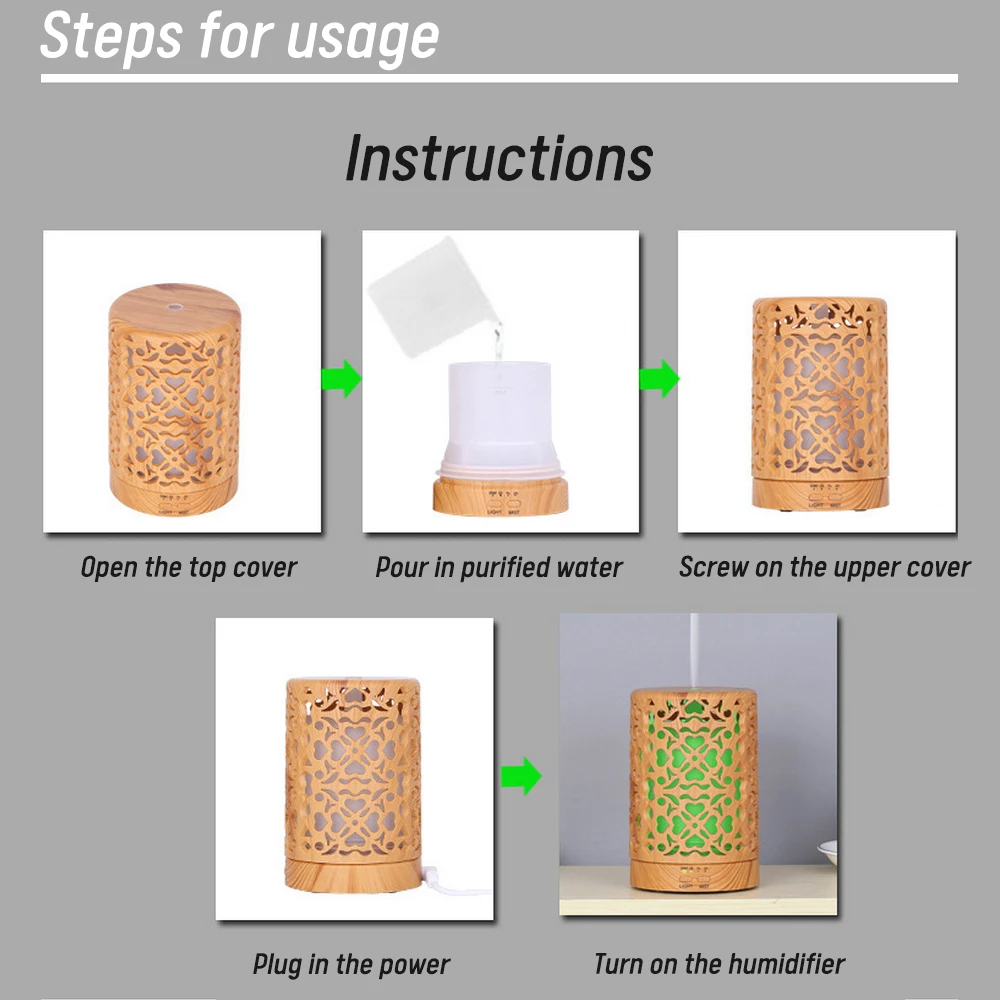 Steps for usage

Instructions

Open the top cover

Pour in purified water

Screw on the upper cover

Plug in the power

Turn on the humidifier