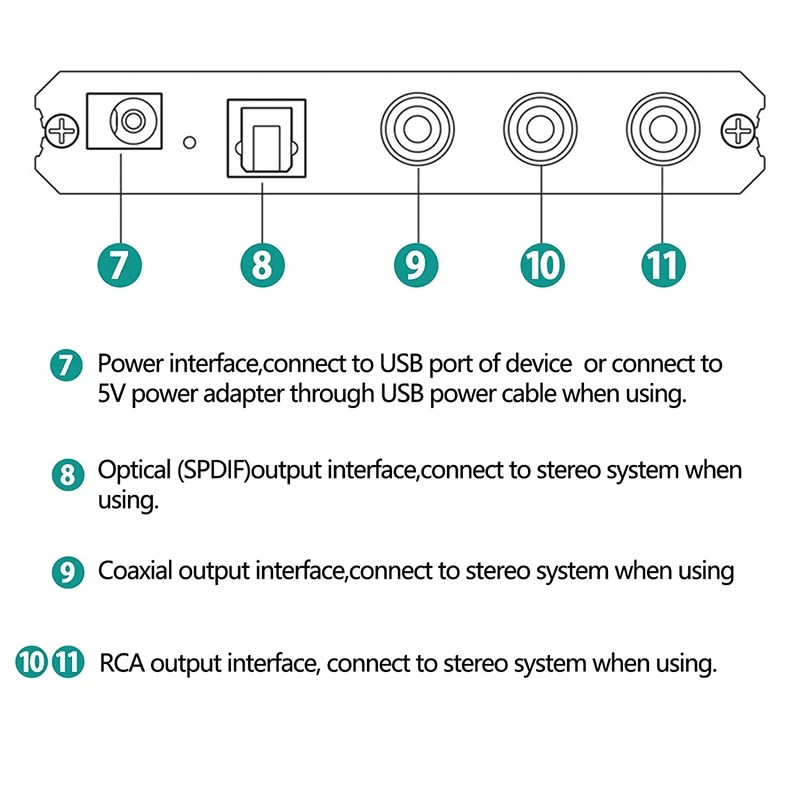 7 8 9 10 11

7 Power interface,connect to USB port of device or connect to 5V power adapter through USB power cable when using.

8 Optical (SPDIF)output interface,connect to stereo system when using.

9 Coaxial output interface,connect to stereo system when using

10 11 RCA output interface, connect to stereo system when using.