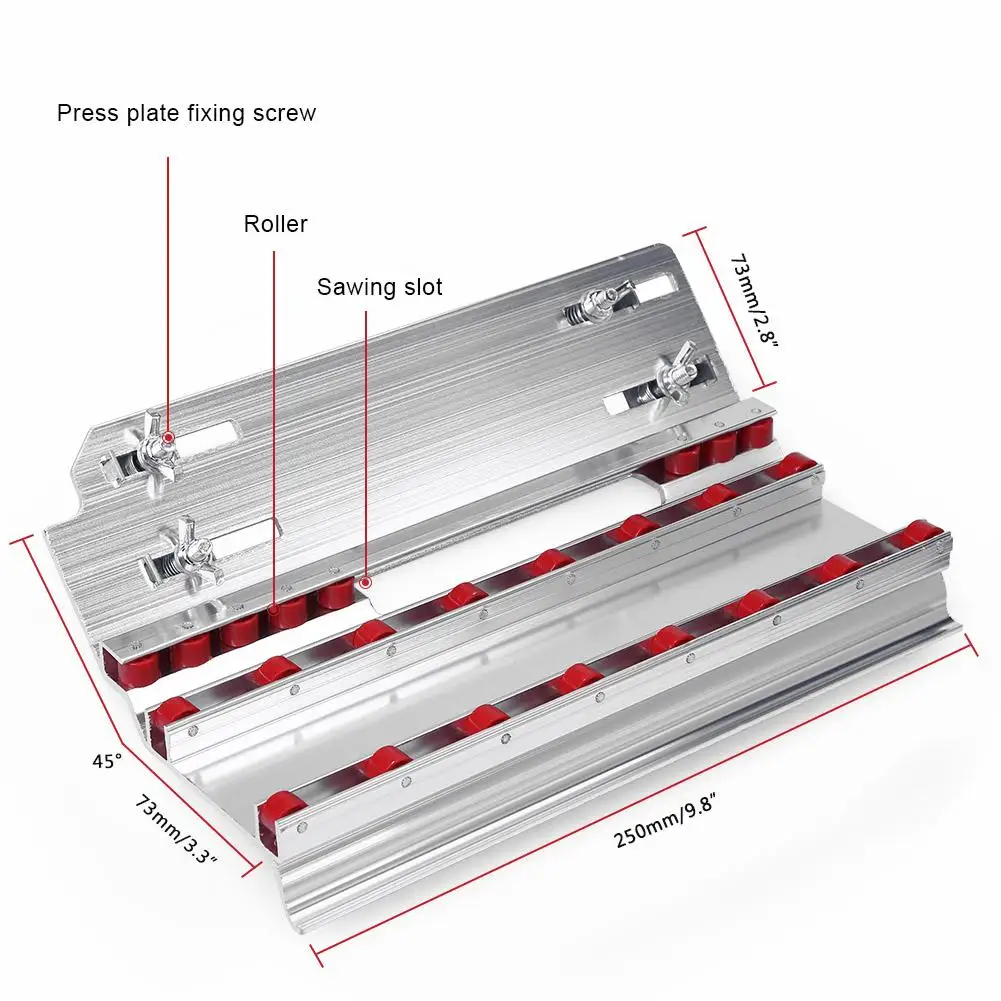 Press plate fixing screw

Roller

Sawing slot

73mm/2.8"

45°

73mm/3.3"

250mm/9.8"