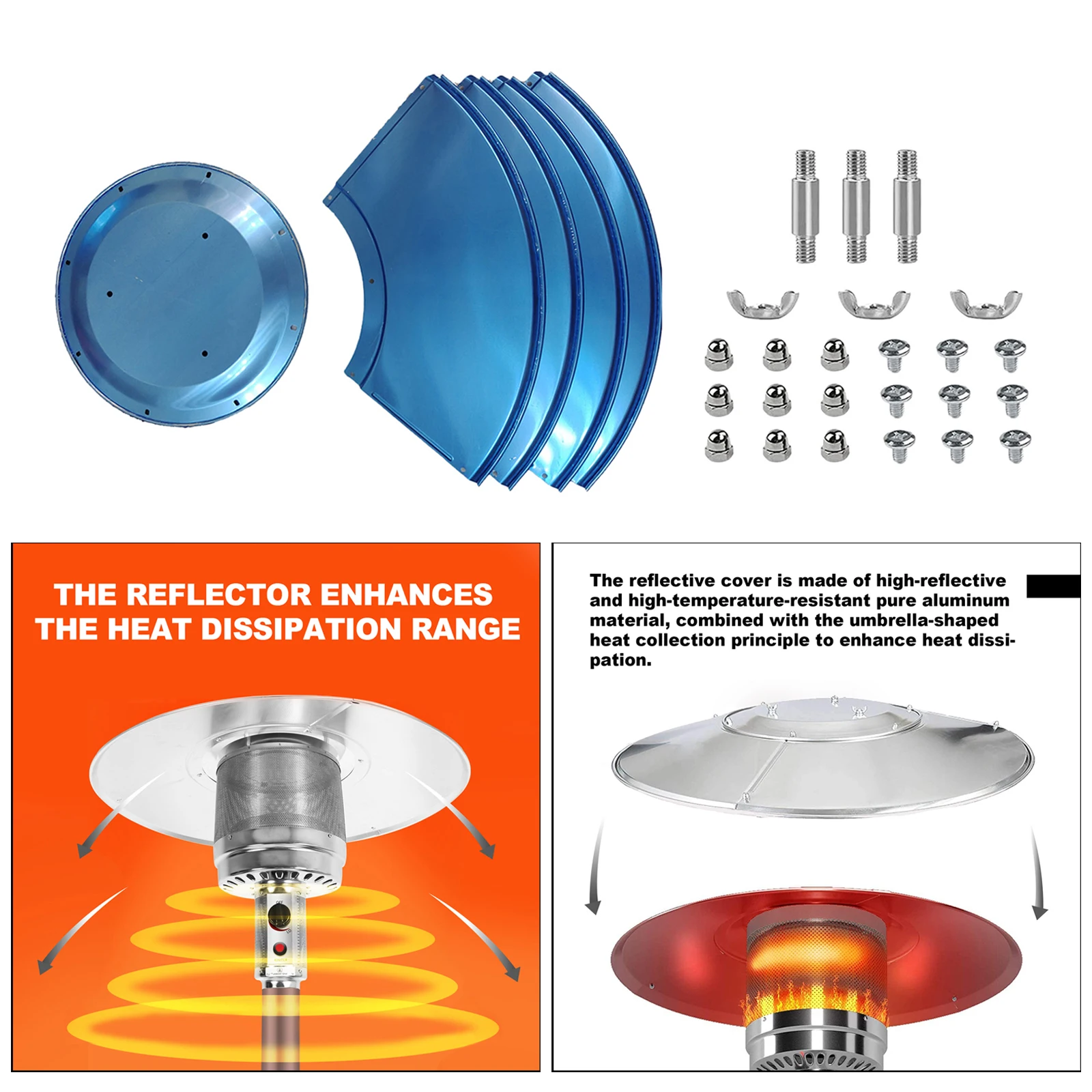 THE REFLECTOR ENHANCES THE HEAT DISSIPATION RANGE

The reflective cover is made of high-reflective and high-temperature-resistant pure aluminum material, combined with the umbrella-shaped heat collection principle to enhance heat dissipation.