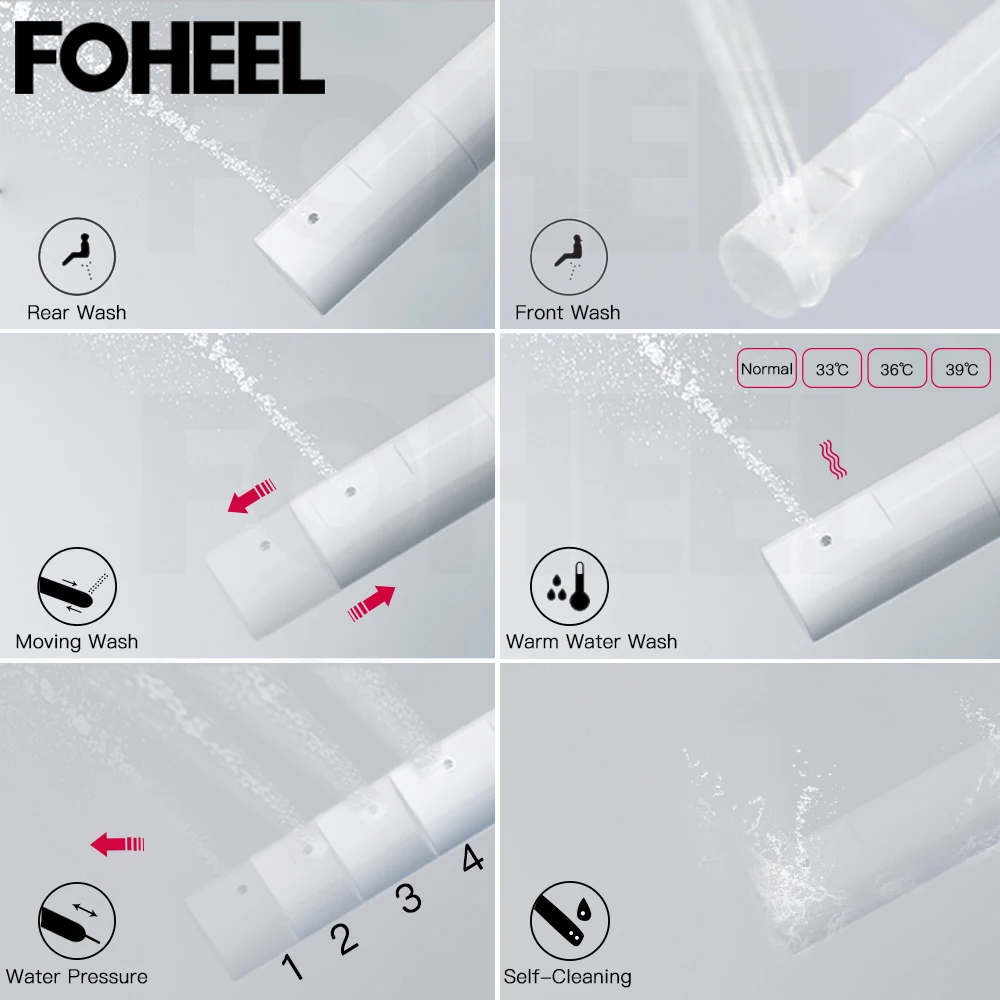 FOHEEL

Rear Wash

Front Wash

Moving Wash

Normal 33℃ 36℃ 39℃

Warm Water Wash

1 2 3 4

Water Pressure

Self-Cleaning