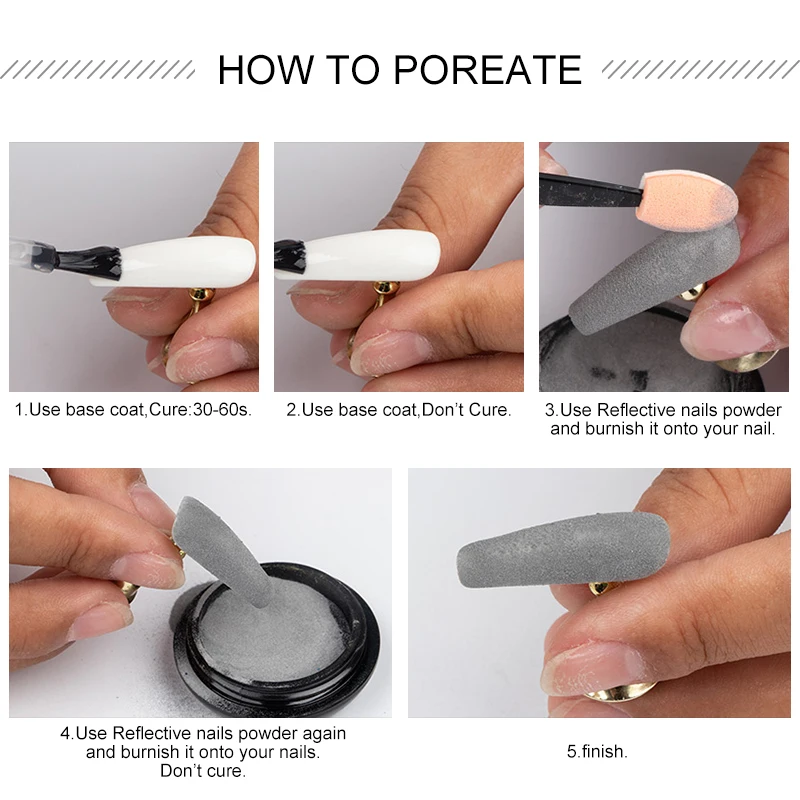 HOW TO POREATE

1.Use base coat,Cure:30-60s.

2.Use base coat,Don't Cure.

3.Use Reflective nails powder and burnish it onto your nail.

4.Use Reflective nails powder again and burnish it onto your nails. Don't cure.

5.finish.