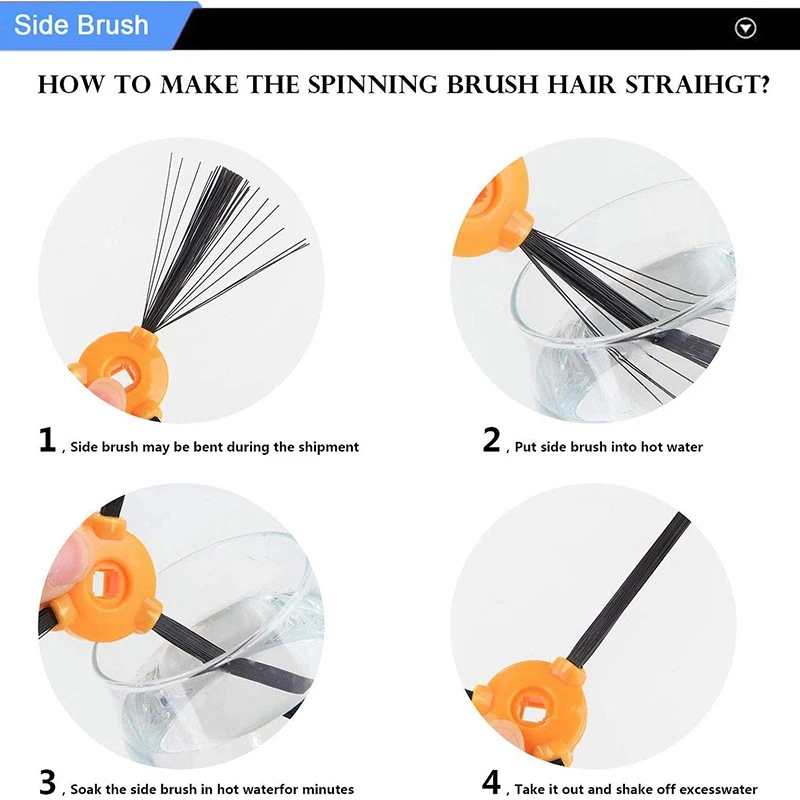 Side Brush

HOW TO MAKE THE SPINNING BRUSH HAIR STRAIHGT?

1 , Side brush may be bent during the shipment

2 , Put side brush into hot water

3 , Soak the side brush in hot waterfor minutes

4 , Take it out and shake off excesswater