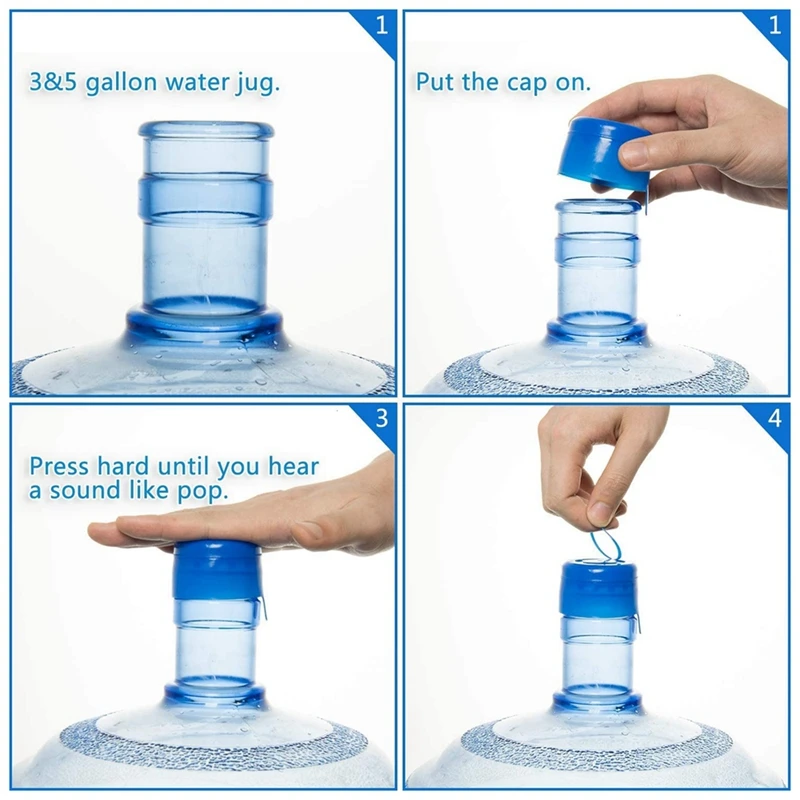 1

3&5 gallon water jug.

1

Put the cap on.

3

Press hard until you hear a sound like pop.

4