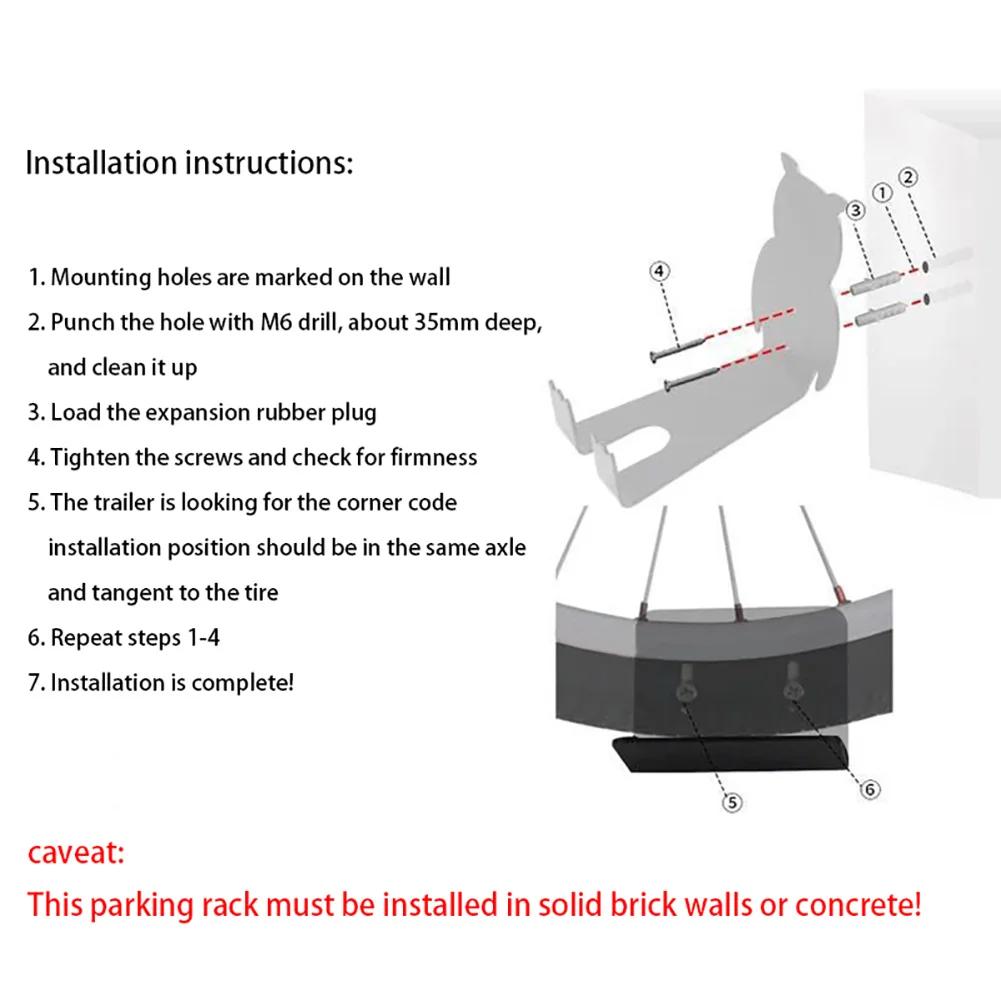 Installation instructions:

1. Mounting holes are marked on the wall
2. Punch the hole with M6 drill, about 35mm deep, and clean it up
3. Load the expansion rubber plug
4. Tighten the screws and check for firmness
5. The trailer is looking for the corner code installation position should be in the same axle and tangent to the tire
6. Repeat steps 1-4
7. Installation is complete!

④ ③ ① ②

⑤ ⑥

caveat:
This parking rack must be installed in solid brick walls or concrete!