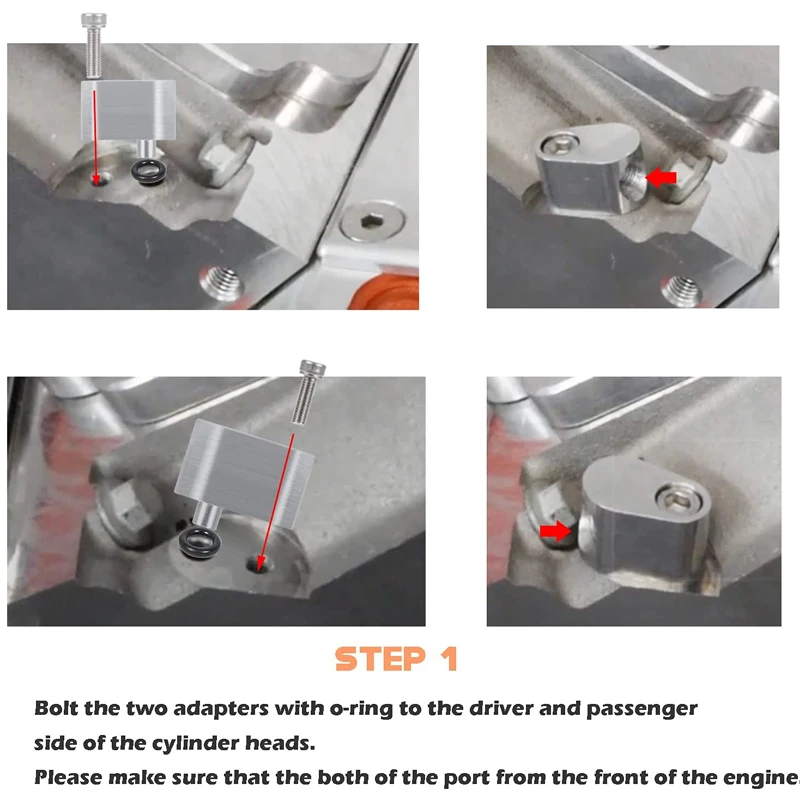 STEP 1

Bolt the two adapters with o-ring to the driver and passenger side of the cylinder heads.

Please make sure that the both of the port from the front of the engine.