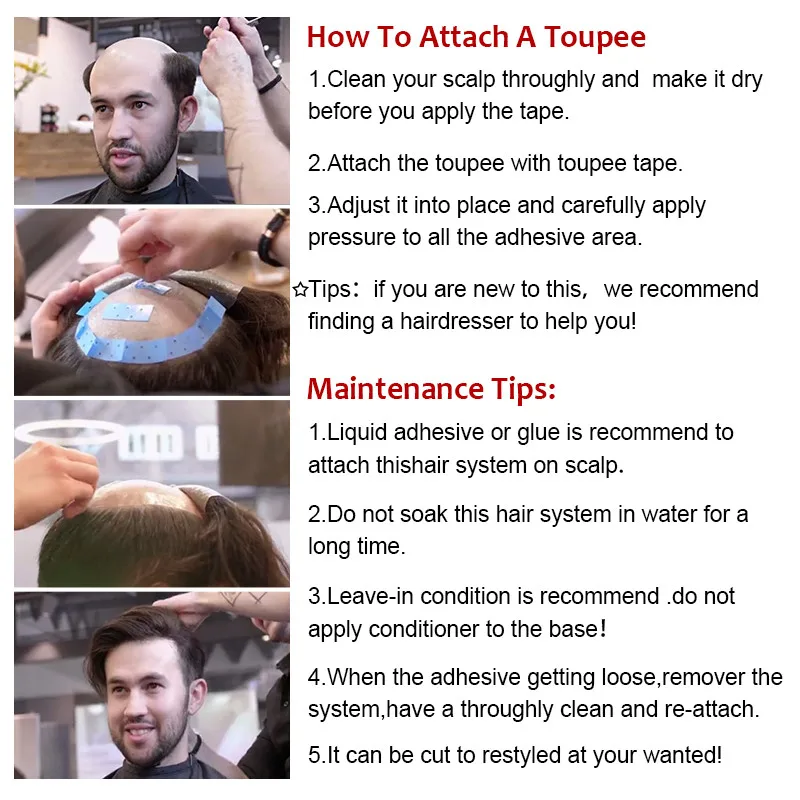 How To Attach A Toupee

1.Clean your scalp throughly and make it dry before you apply the tape.

2.Attach the toupee with toupee tape.

3.Adjust it into place and carefully apply pressure to all the adhesive area.

☆Tips: if you are new to this, we recommend finding a hairdresser to help you!

Maintenance Tips:

1.Liquid adhesive or glue is recommend to attach thishair system on scalp.

2.Do not soak this hair system in water for a long time.

3.Leave-in condition is recommend .do not apply conditioner to the base!

4.When the adhesive getting loose,remover the system,have a throughly clean and re-attach.

5.It can be cut to restyled at your wanted!