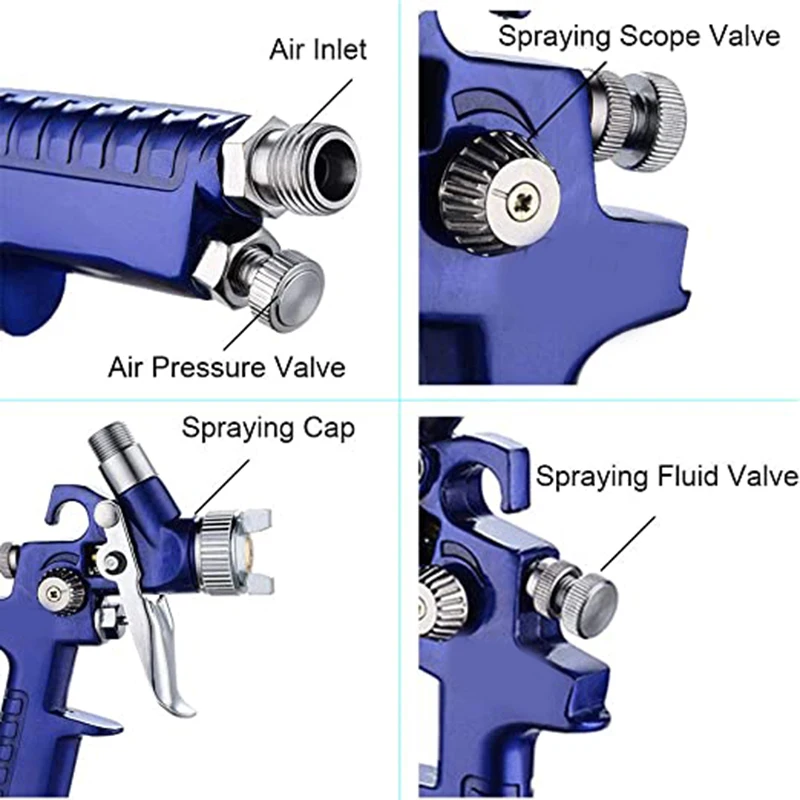 Air Inlet

Air Pressure Valve

Spraying Scope Valve

Spraying Cap

Spraying Fluid Valve