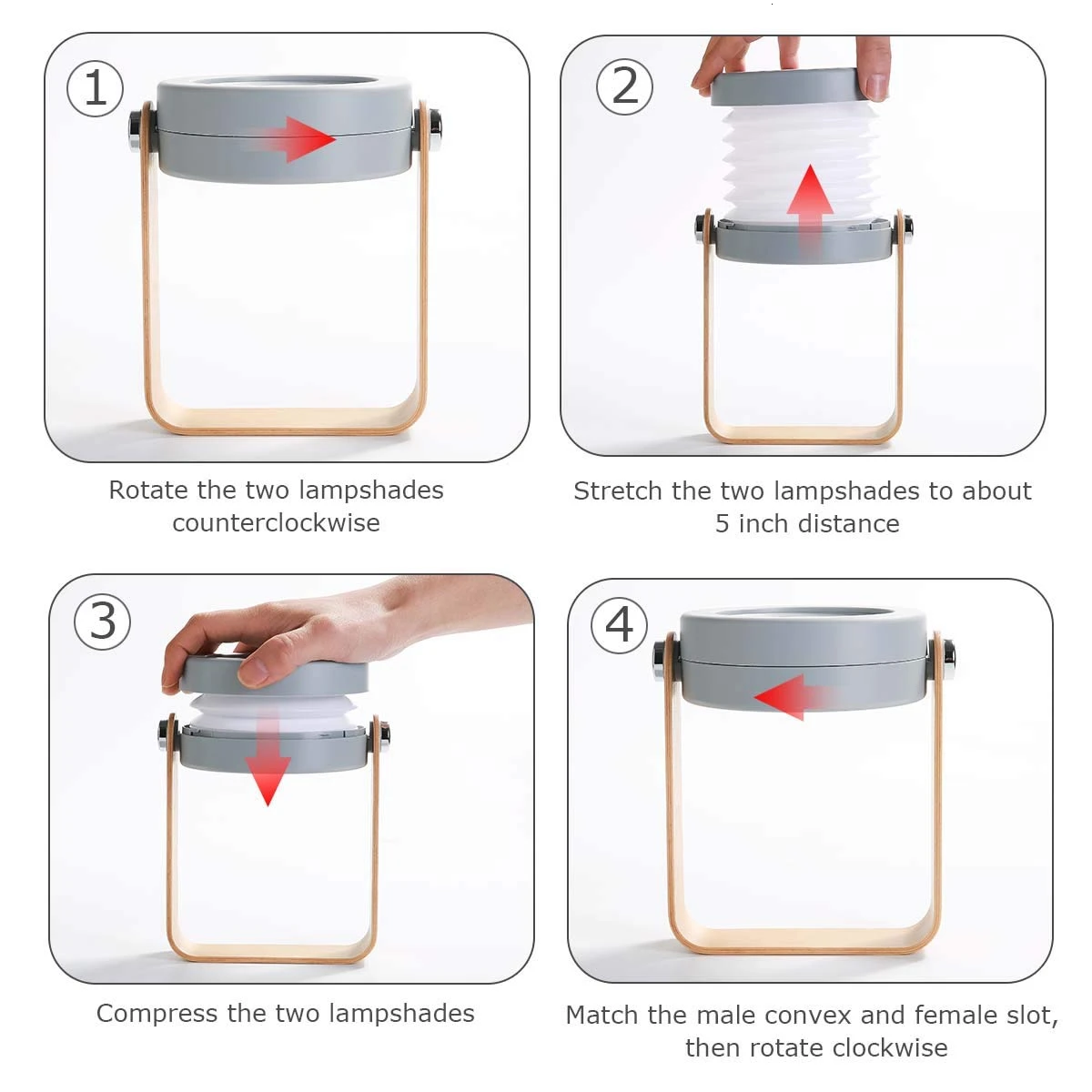 ①

Rotate the two lampshades counterclockwise

②

Stretch the two lampshades to about 5 inch distance

③

Compress the two lampshades

④

Match the male convex and female slot, then rotate clockwise