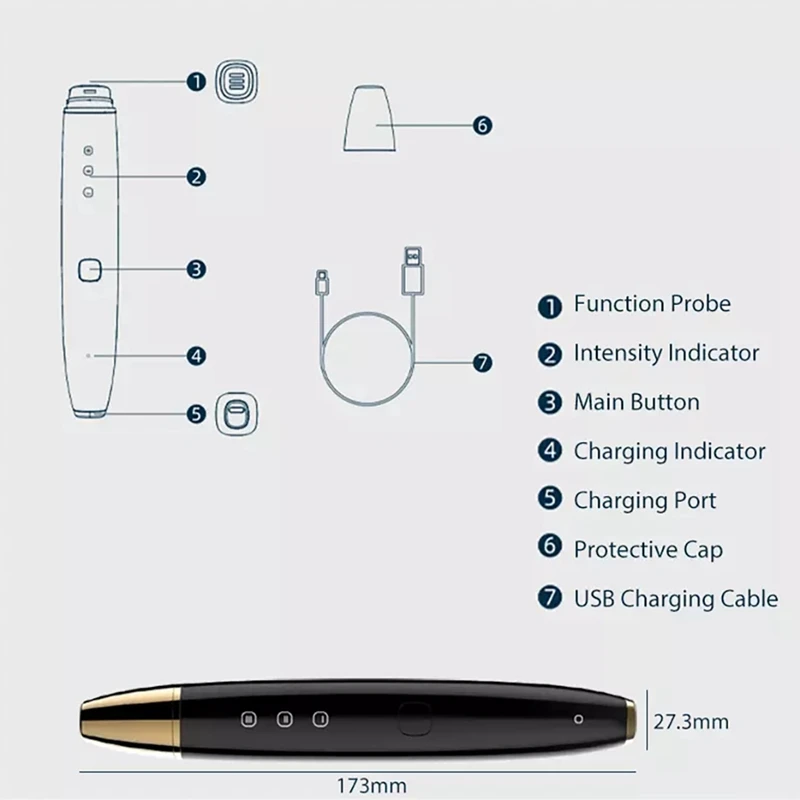 1
2
3
4
5
6
7

1 Function Probe
2 Intensity Indicator
3 Main Button
4 Charging Indicator
5 Charging Port
6 Protective Cap
7 USB Charging Cable

27.3mm
173mm