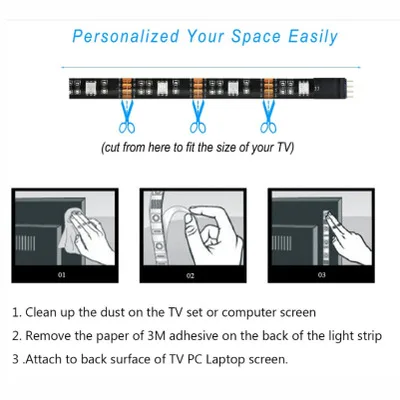 Personalized Your Space Easily

(cut from here to fit the size of your TV)

01

02

03

1. Clean up the dust on the TV set or computer screen

2. Remove the paper of 3M adhesive on the back of the light strip

3 .Attach to back surface of TV PC Laptop screen.