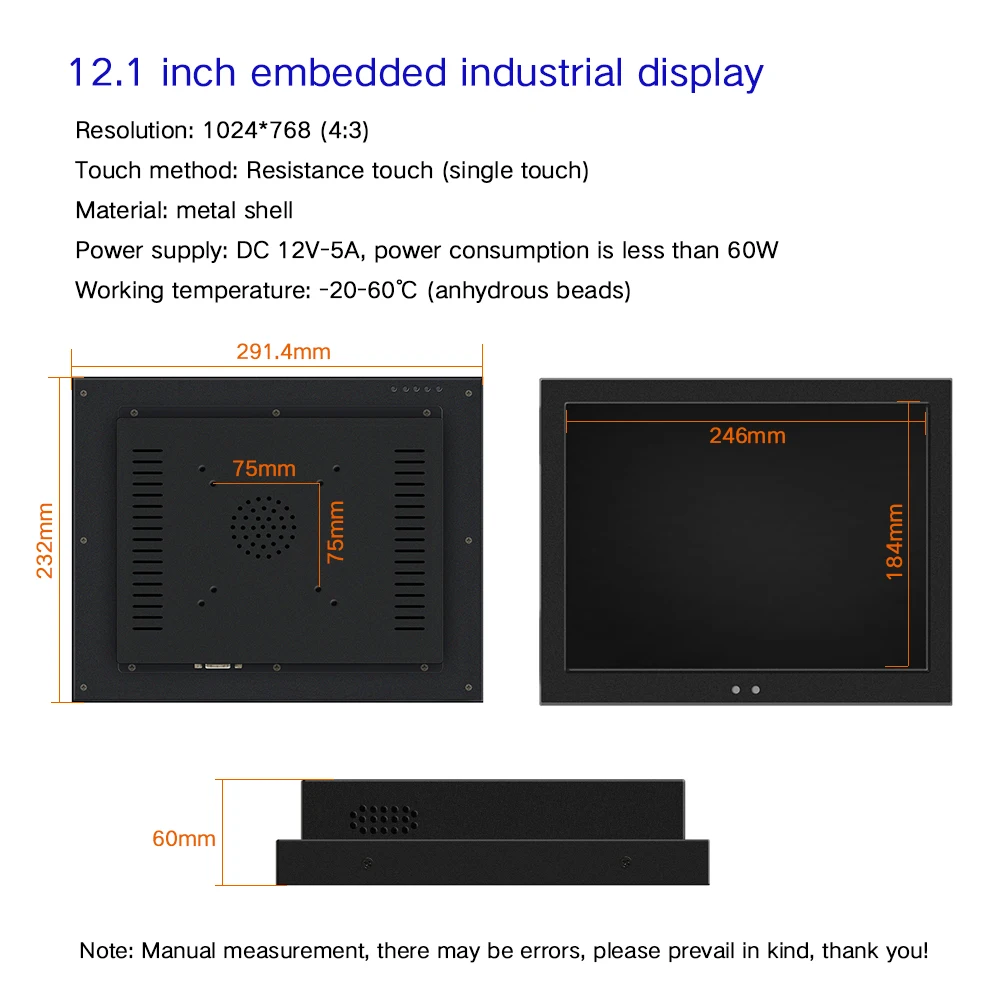 12.1 inch embedded industrial display

Resolution: 1024*768 (4:3)

Touch method: Resistance touch (single touch)

Material: metal shell

Power supply: DC 12V-5A, power consumption is less than 60W

Working temperature: -20-60℃ (anhydrous beads)

291.4mm

232mm

75mm

75mm

246mm

184mm

60mm

Note: Manual measurement, there may be errors, please prevail in kind, thank you!