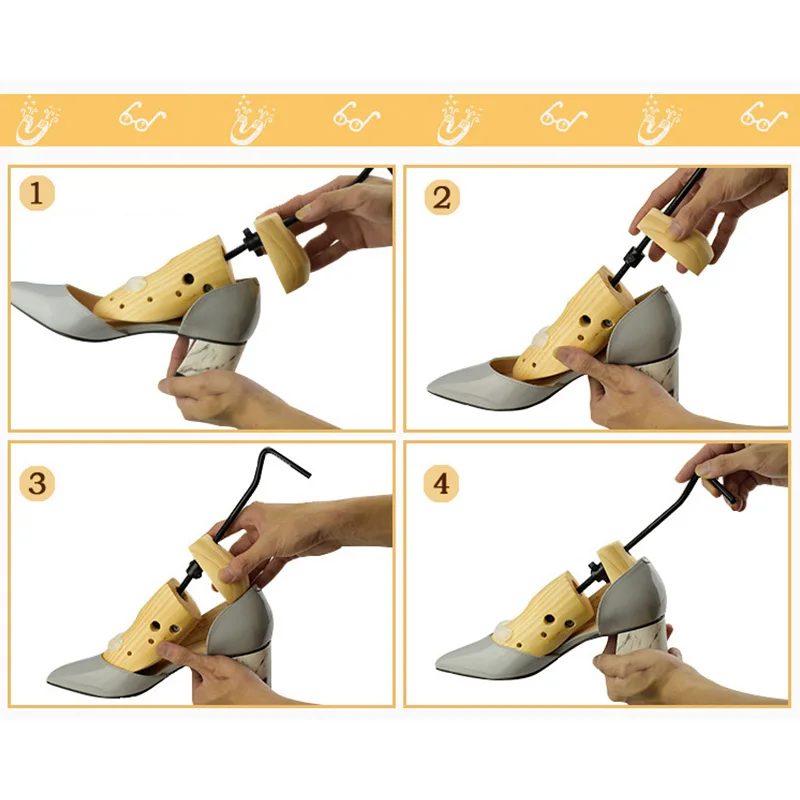 1

2

3

4