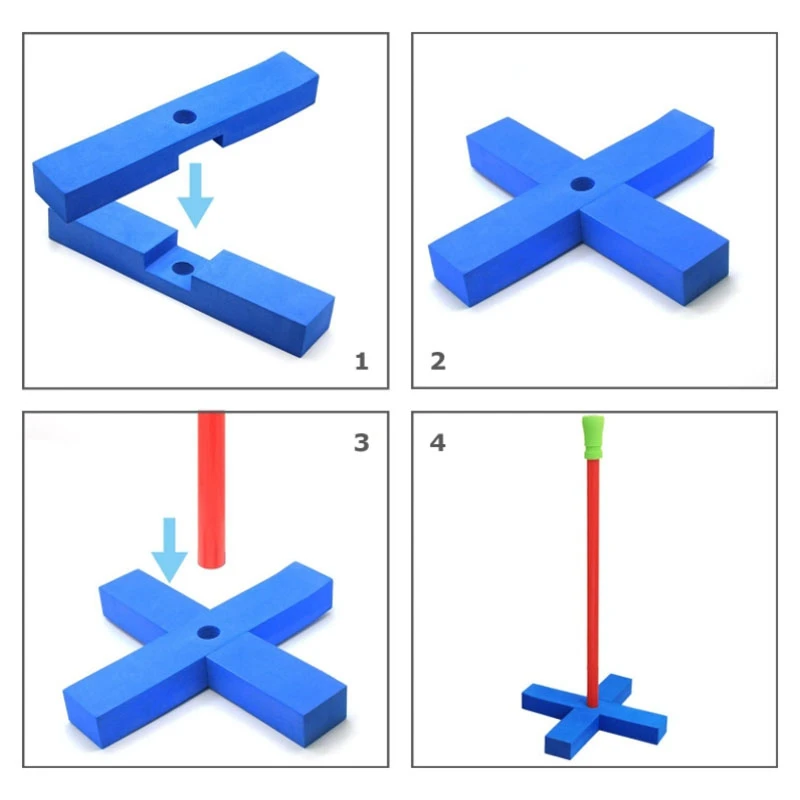 1

2

3

4