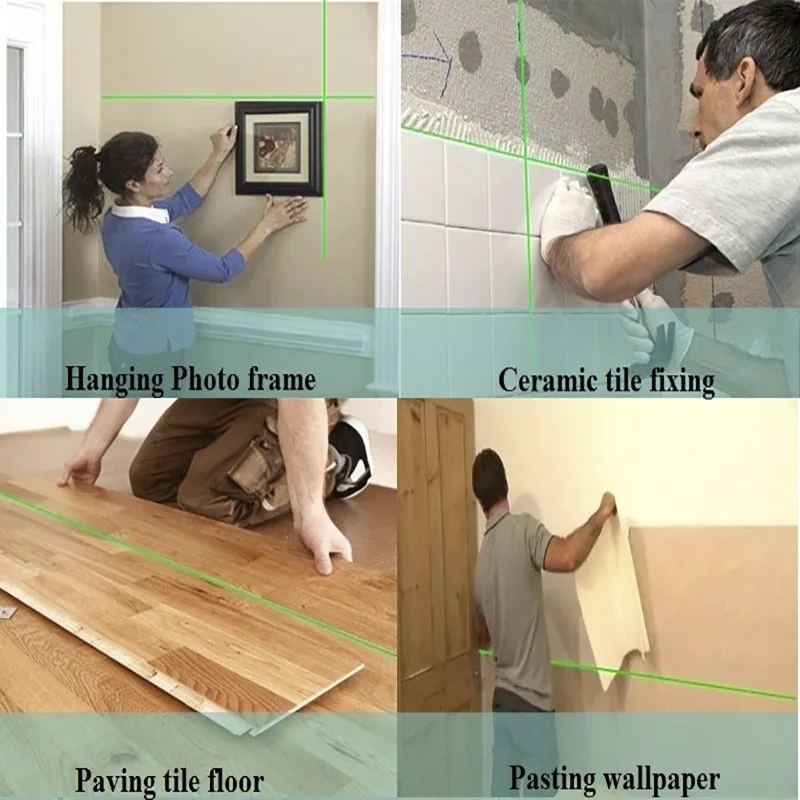 Hanging Photo frame

Ceramic tile fixing

Paving tile floor

Pasting wallpaper