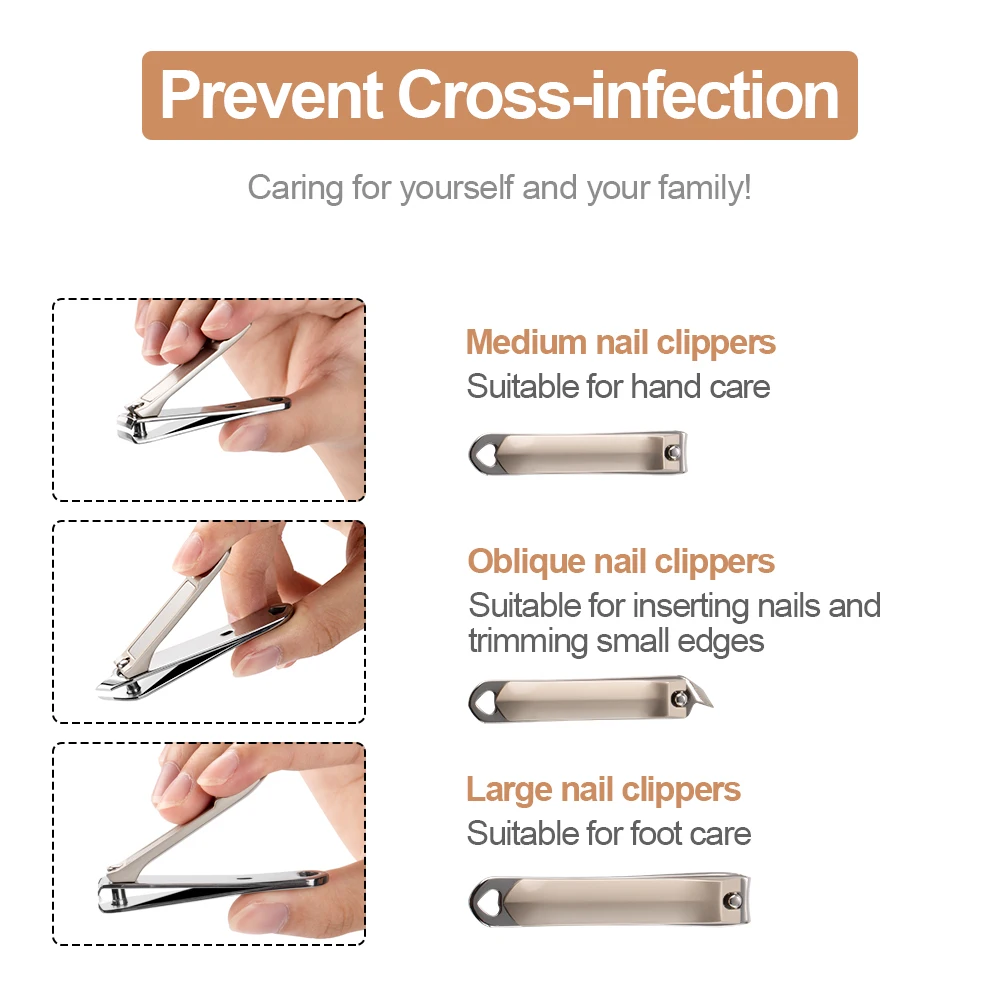 Prevent Cross-infection

Caring for yourself and your family!

Medium nail clippers
Suitable for hand care

Oblique nail clippers
Suitable for inserting nails and trimming small edges

Large nail clippers
Suitable for foot care