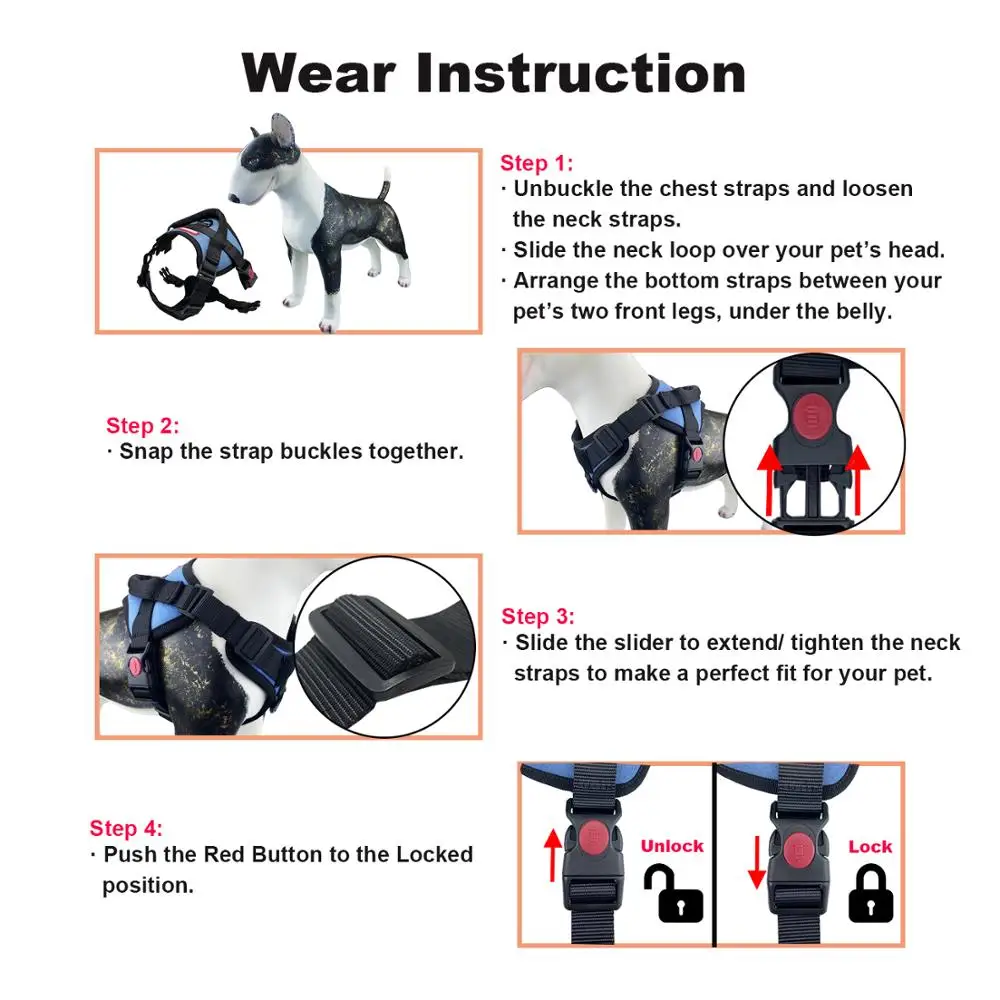 Wear Instruction

Step 1:
· Unbuckle the chest straps and loosen the neck straps.
· Slide the neck loop over your pet's head.
· Arrange the bottom straps between your pet's two front legs, under the belly.

Step 2:
· Snap the strap buckles together.

Step 3:
· Slide the slider to extend/ tighten the neck straps to make a perfect fit for your pet.

Step 4:
· Push the Red Button to the Locked position.

Unlock

Lock