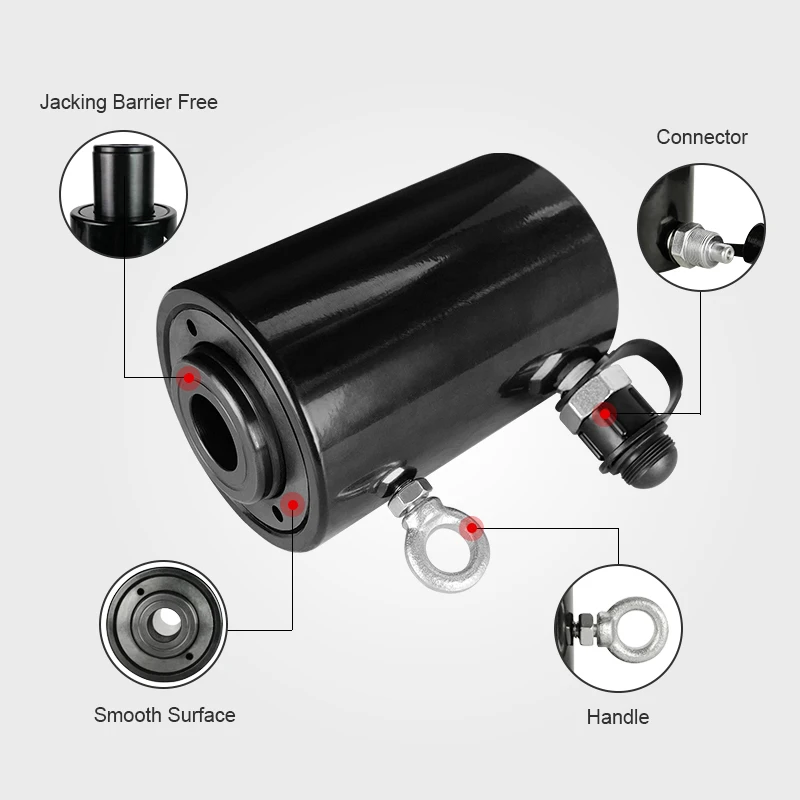 Jacking Barrier Free

Connector

Smooth Surface

Handle