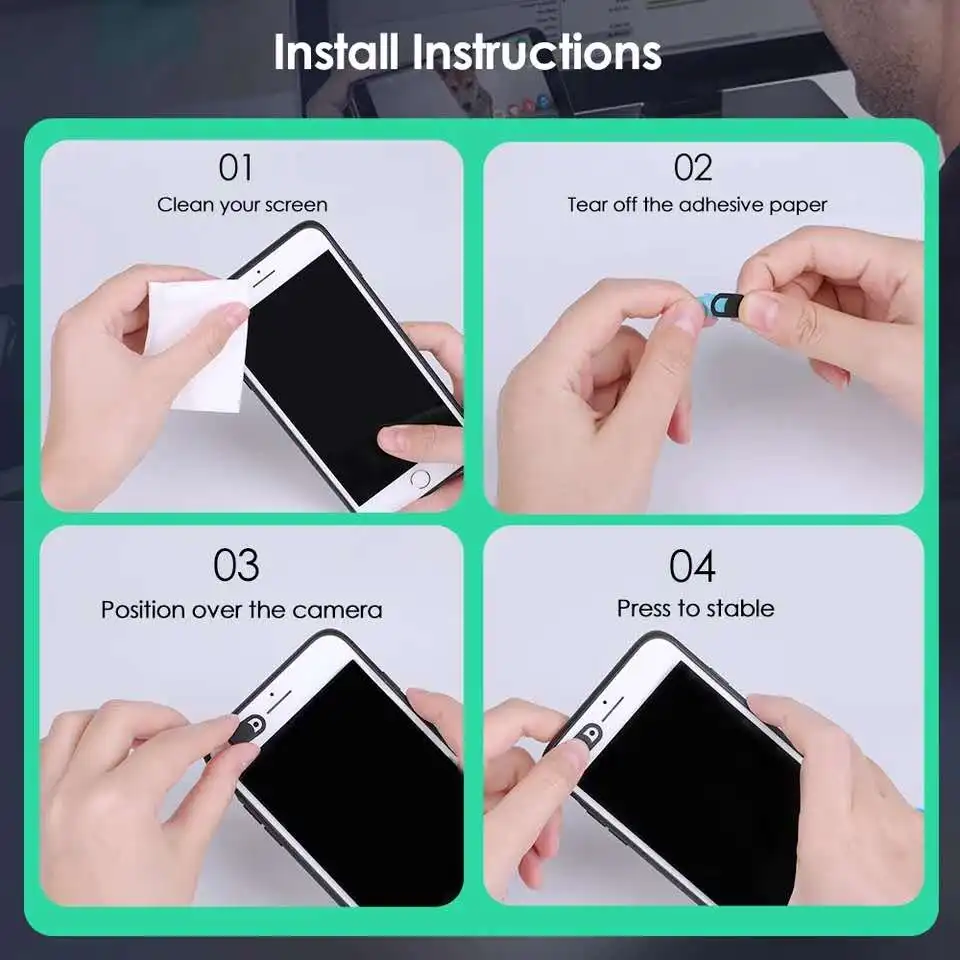 Install Instructions

01
Clean your screen

02
Tear off the adhesive paper

03
Position over the camera

04
Press to stable