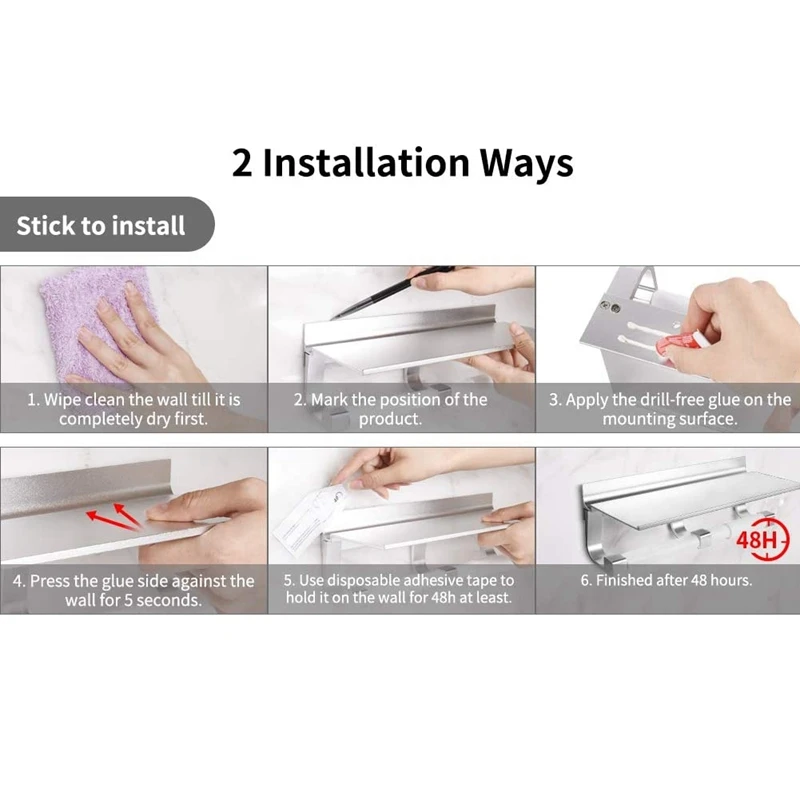 2 Installation Ways

Stick to install

1. Wipe clean the wall till it is completely dry first.

2. Mark the position of the product.

3. Apply the drill-free glue on the mounting surface.

4. Press the glue side against the wall for 5 seconds.

5. Use disposable adhesive tape to hold it on the wall for 48h at least.

48H

6. Finished after 48 hours.