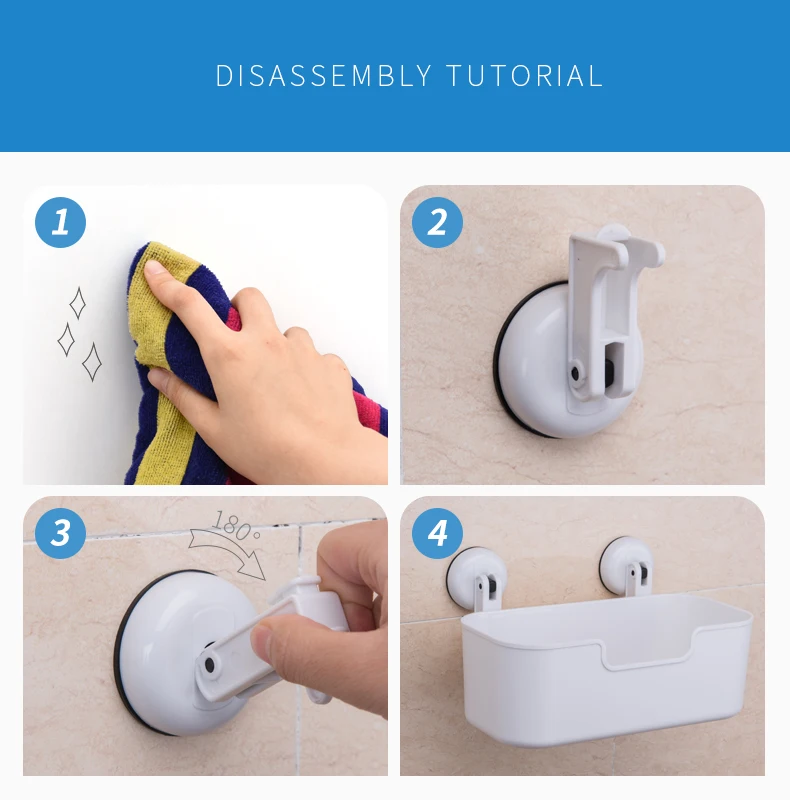 DISASSEMBLY TUTORIAL

1

2

3

180°

4