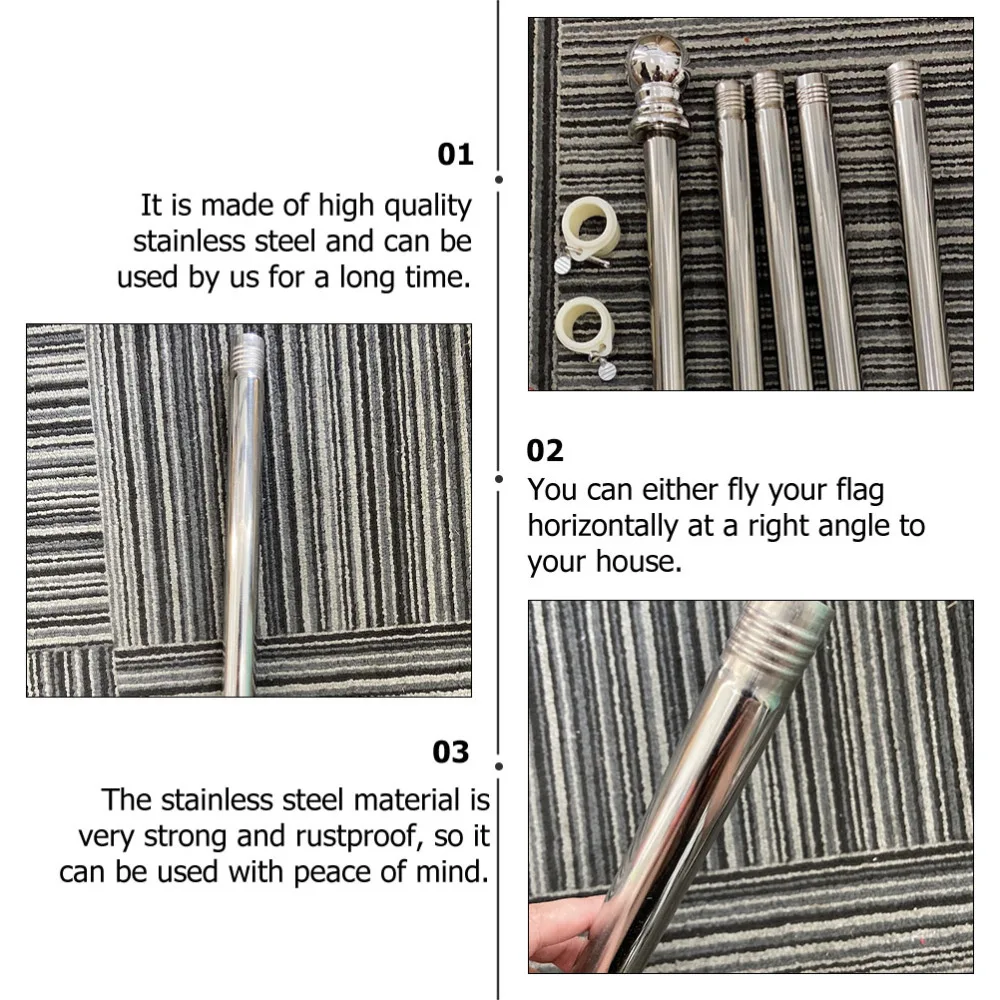 01

It is made of high quality stainless steel and can be used by us for a long time.

02

You can either fly your flag horizontally at a right angle to your house.

03

The stainless steel material is very strong and rustproof, so it can be used with peace of mind.