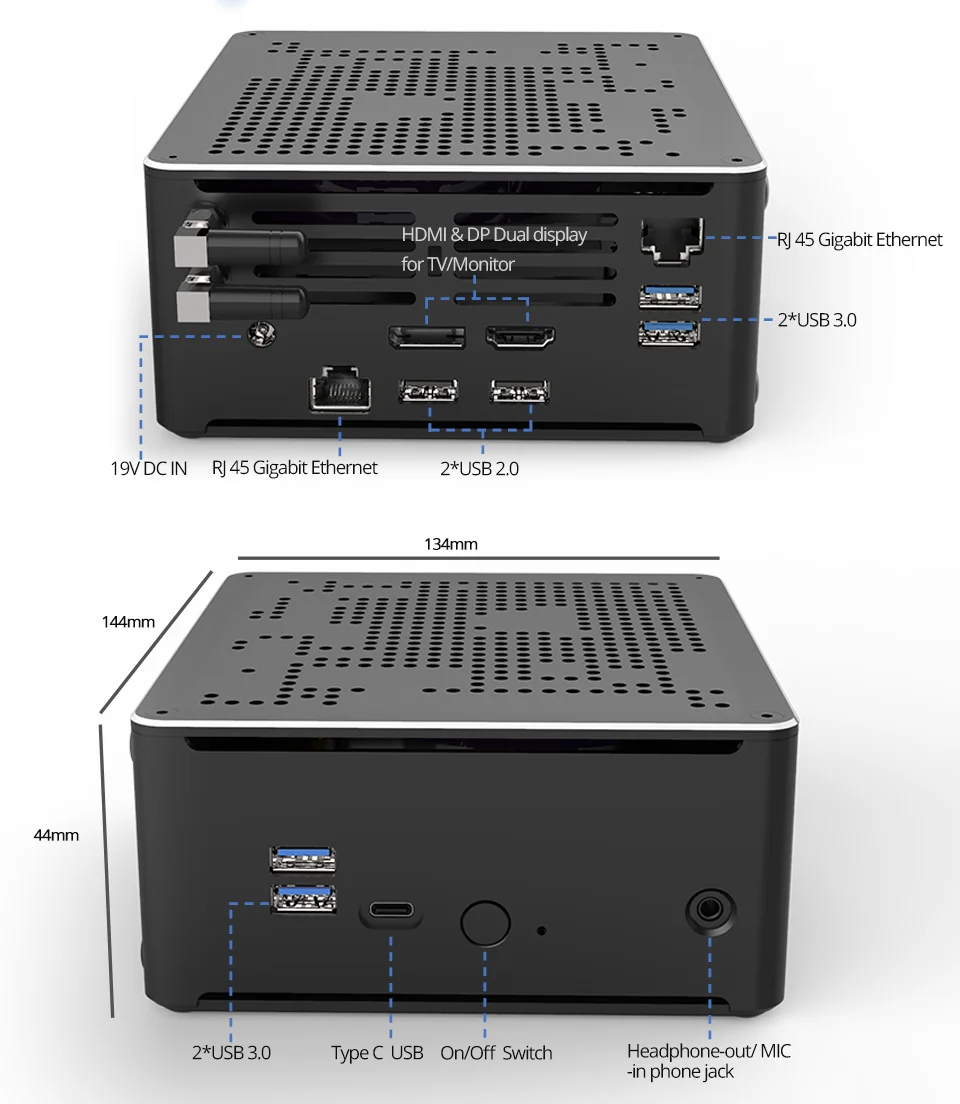 HDMI & DP Dual display for TV/Monitor

RJ 45 Gigabit Ethernet

2*USB 3.0

19V DC IN

RJ 45 Gigabit Ethernet

2*USB 2.0

134mm

144mm

44mm

2*USB 3.0

Type C USB

On/Off Switch

Headphone-out/ MIC -in phone jack