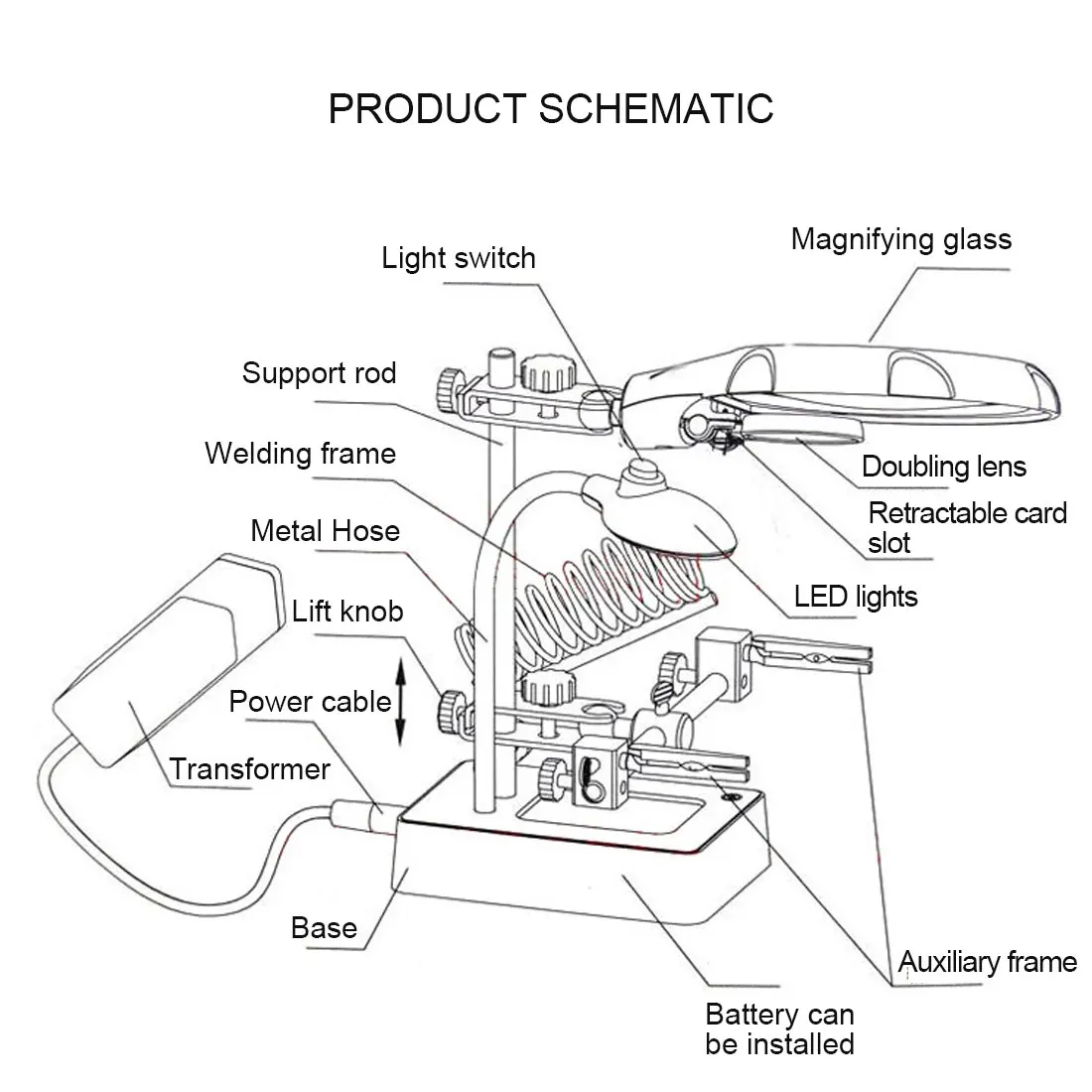 PRODUCT SCHEMATIC

Light switch

Magnifying glass

Support rod

Welding frame

Doubling lens

Retractable card slot

Metal Hose

LED lights

Lift knob

Power cable

Transformer

Base

Auxiliary frame

Battery can be installed