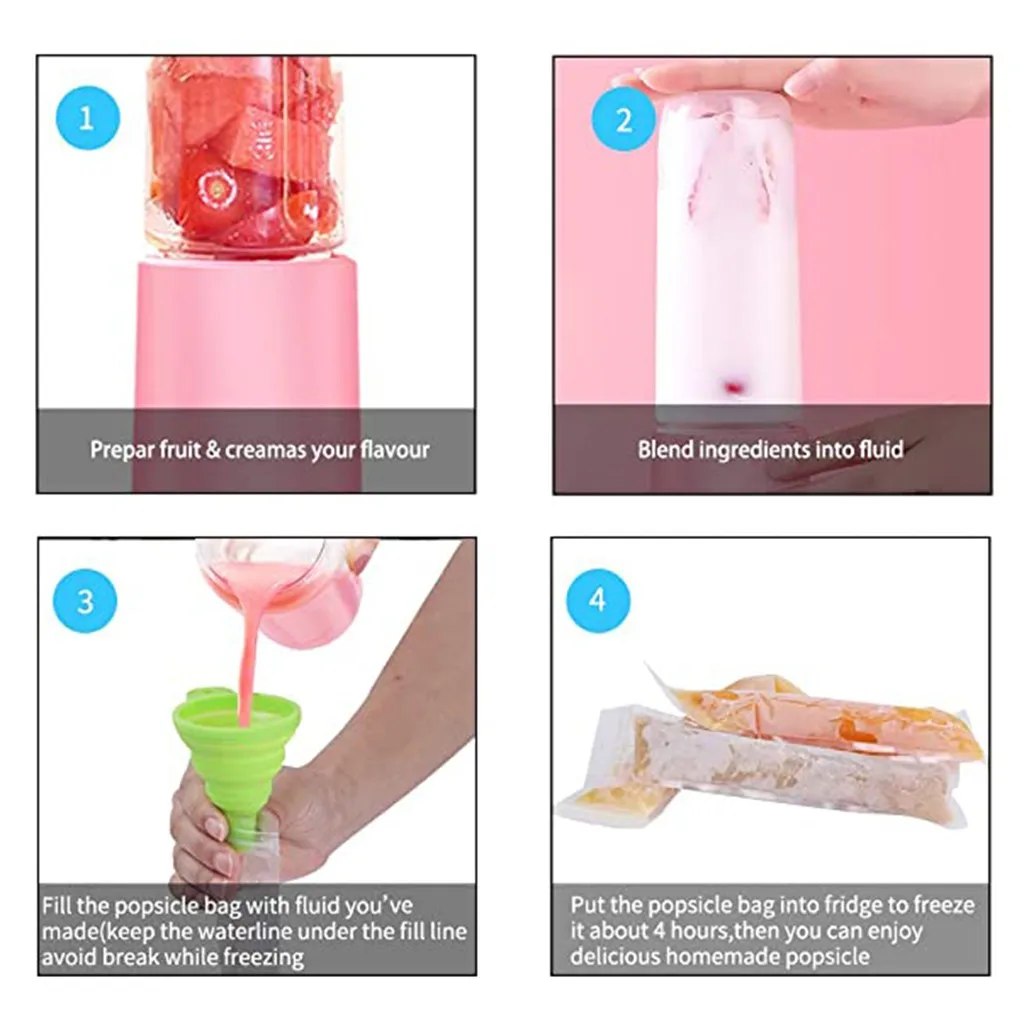 1

Prepar fruit & creamas your flavour

2

Blend ingredients into fluid

3

Fill the popsicle bag with fluid you've made(keep the waterline under the fill line avoid break while freezing

4

Put the popsicle bag into fridge to freeze it about 4 hours,then you can enjoy delicious homemade popsicle