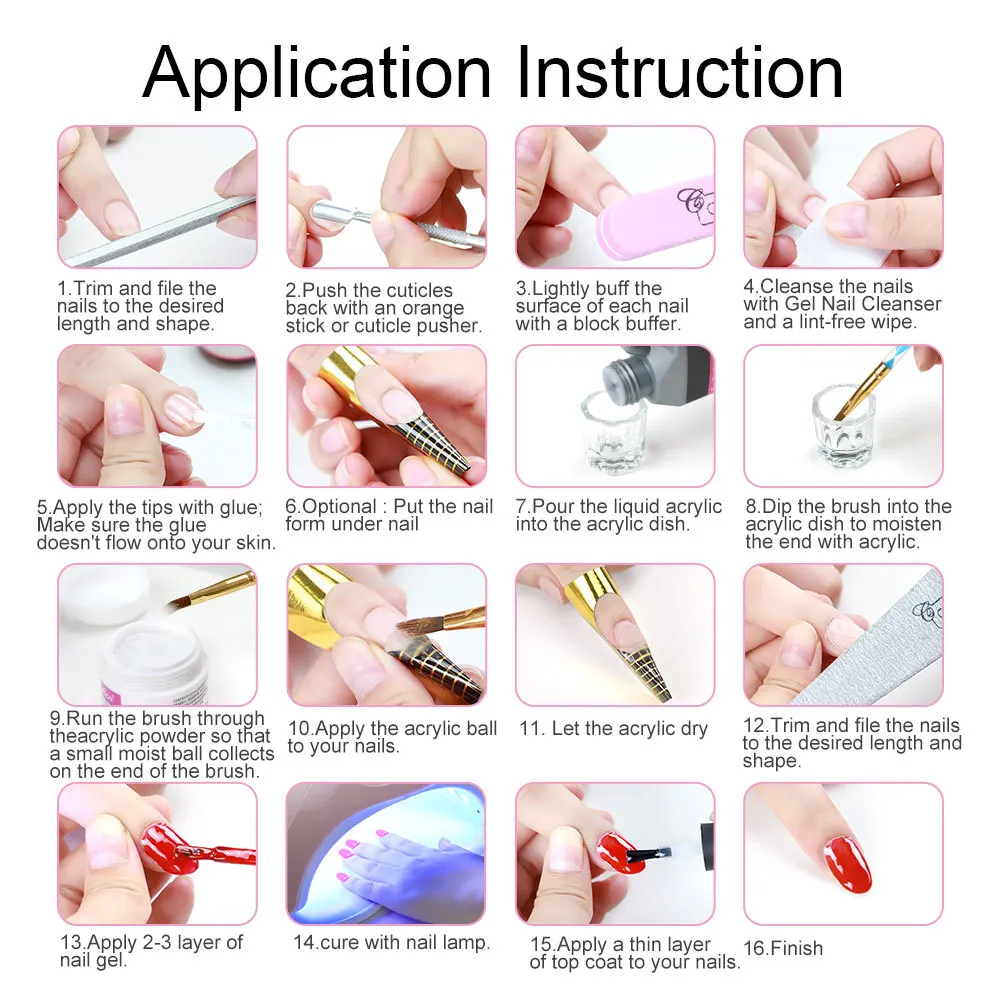 Application Instruction

1.Trim and file the nails to the desired length and shape.

2.Push the cuticles back with an orange stick or cuticle pusher.

3.Lightly buff the surface of each nail with a block buffer.

4.Cleanse the nails with Gel Nail Cleanser and a lint-free wipe.

5.Apply the tips with glue; Make sure the glue doesn't flow onto your skin.

6.Optional : Put the nail form under nail

7.Pour the liquid acrylic into the acrylic dish.

8.Dip the brush into the acrylic dish to moisten the end with acrylic.

9.Run the brush through theacrylic powder so that a small moist ball collects on the end of the brush.

10.Apply the acrylic ball to your nails.

11. Let the acrylic dry

12.Trim and file the nails to the desired length and shape.

13.Apply 2-3 layer of nail gel.

14.cure with nail lamp.

15.Apply a thin layer of top coat to your nails.

16.Finish