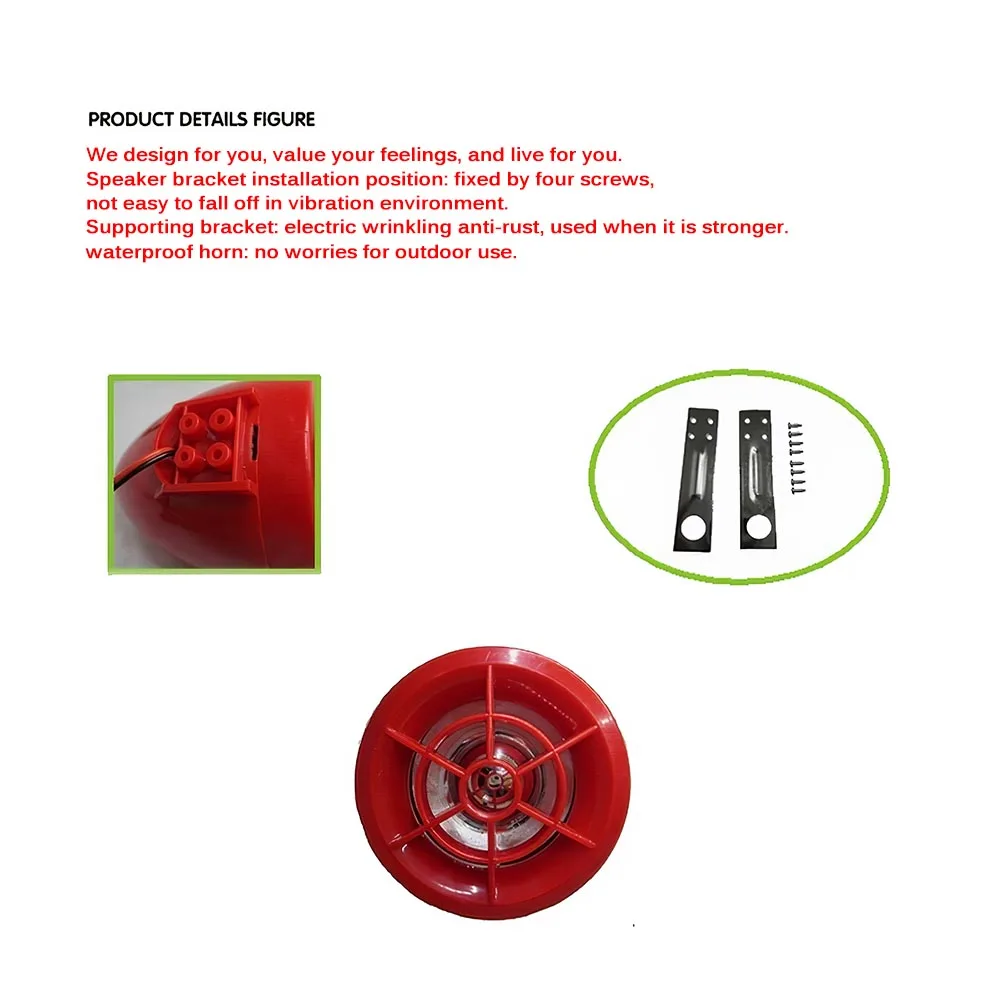 PRODUCT DETAILS FIGURE

We design for you, value your feelings, and live for you.
Speaker bracket installation position: fixed by four screws, not easy to fall off in vibration environment.
Supporting bracket: electric wrinkling anti-rust, used when it is stronger.
waterproof horn: no worries for outdoor use.