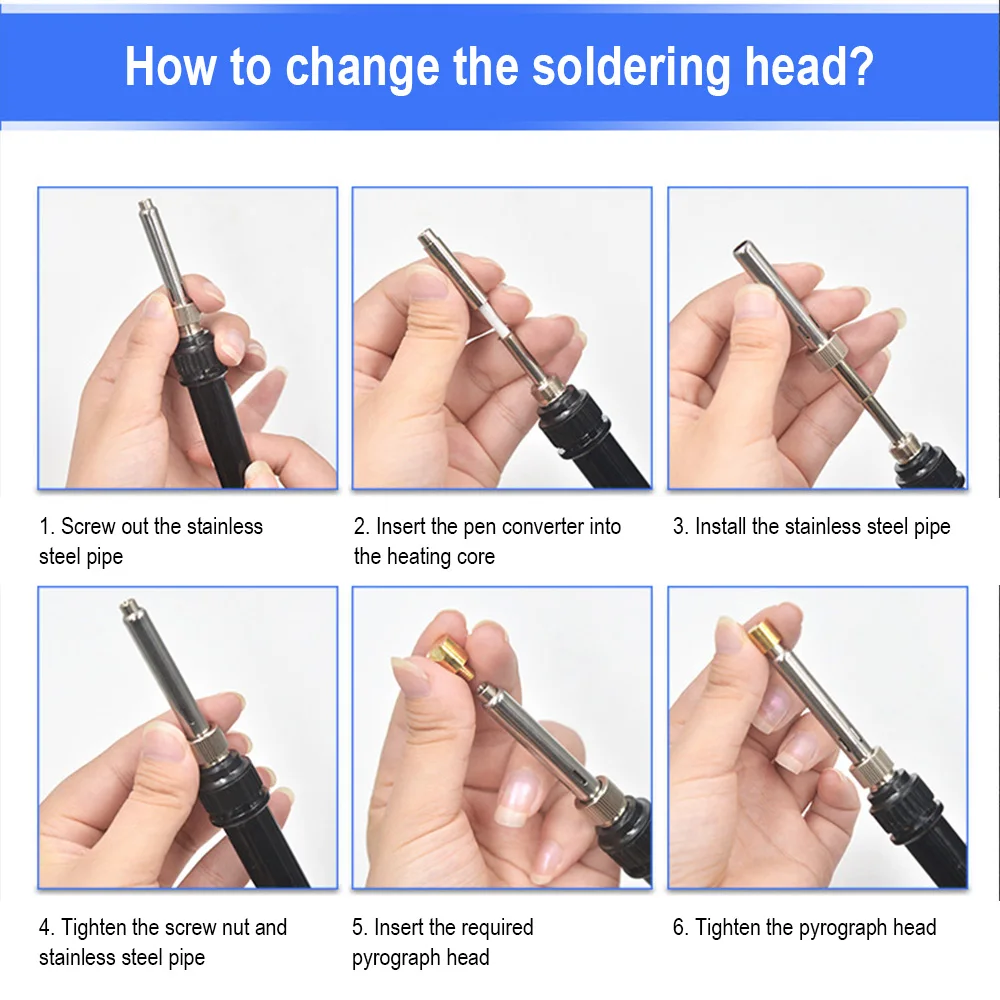 How to change the soldering head?

1. Screw out the stainless steel pipe

2. Insert the pen converter into the heating core

3. Install the stainless steel pipe

4. Tighten the screw nut and stainless steel pipe

5. Insert the required pyrograph head

6. Tighten the pyrograph head