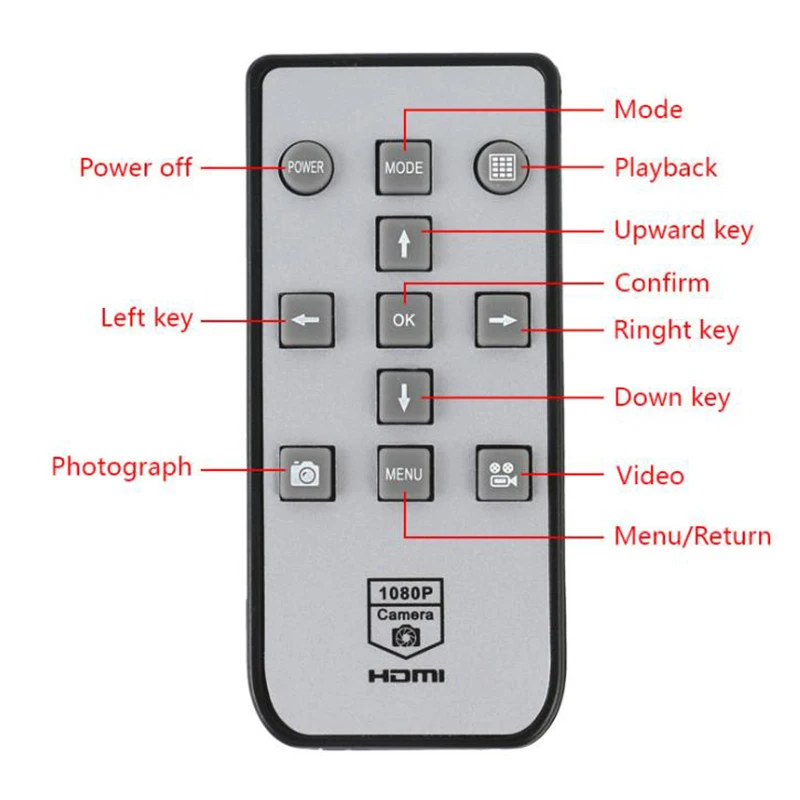 Mode

Power off

POWER

MODE

Playback

Upward key

Confirm

Left key

OK

Ringht key

Down key

Photograph

MENU

Video

Menu/Return

1080P

Camera

HDMI