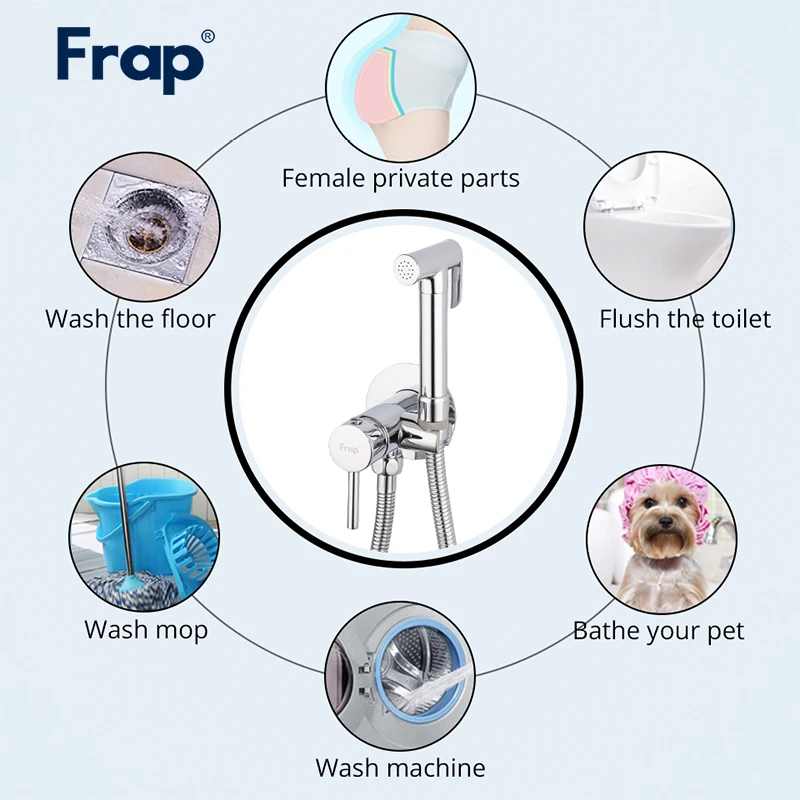 Frap®

Female private parts

Wash the floor

Flush the toilet

Frap

Wash mop

Bathe your pet

Wash machine