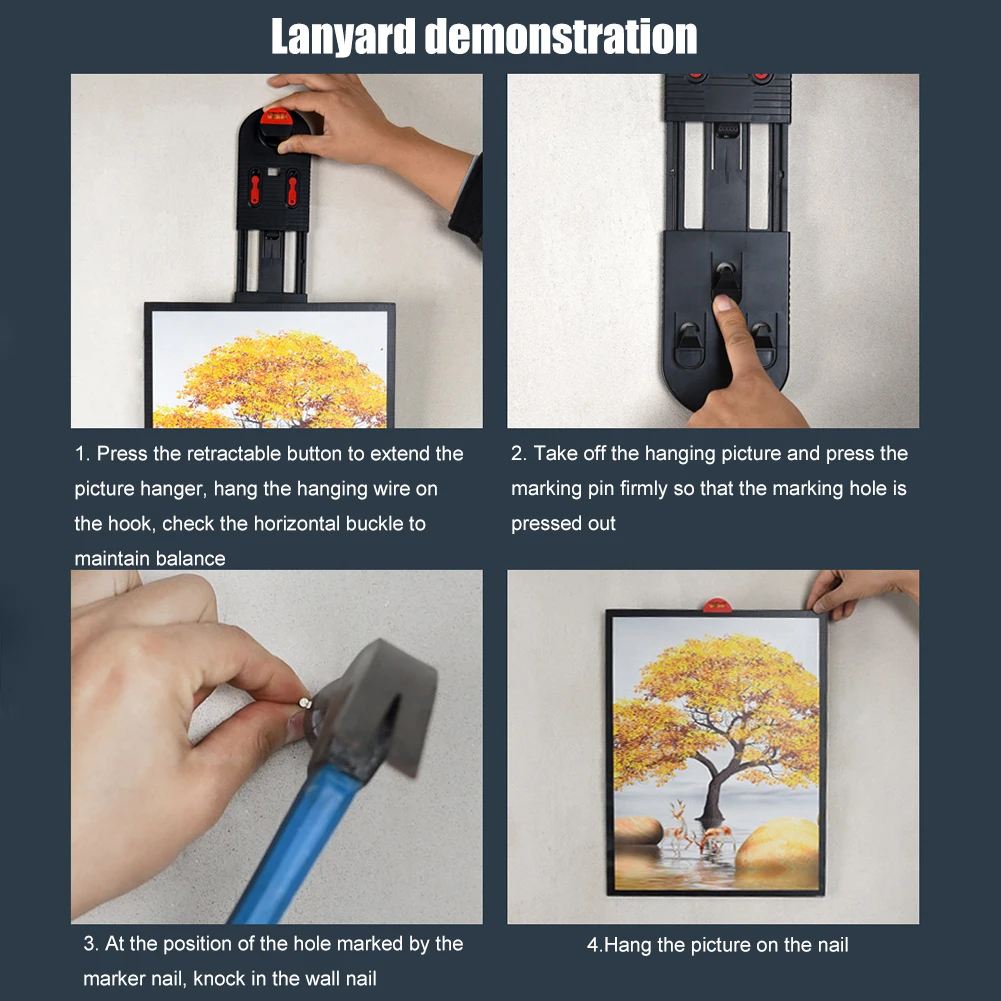 Lanyard demonstration

1. Press the retractable button to extend the picture hanger, hang the hanging wire on the hook, check the horizontal buckle to maintain balance

2. Take off the hanging picture and press the marking pin firmly so that the marking hole is pressed out

3. At the position of the hole marked by the marker nail, knock in the wall nail

4.Hang the picture on the nail