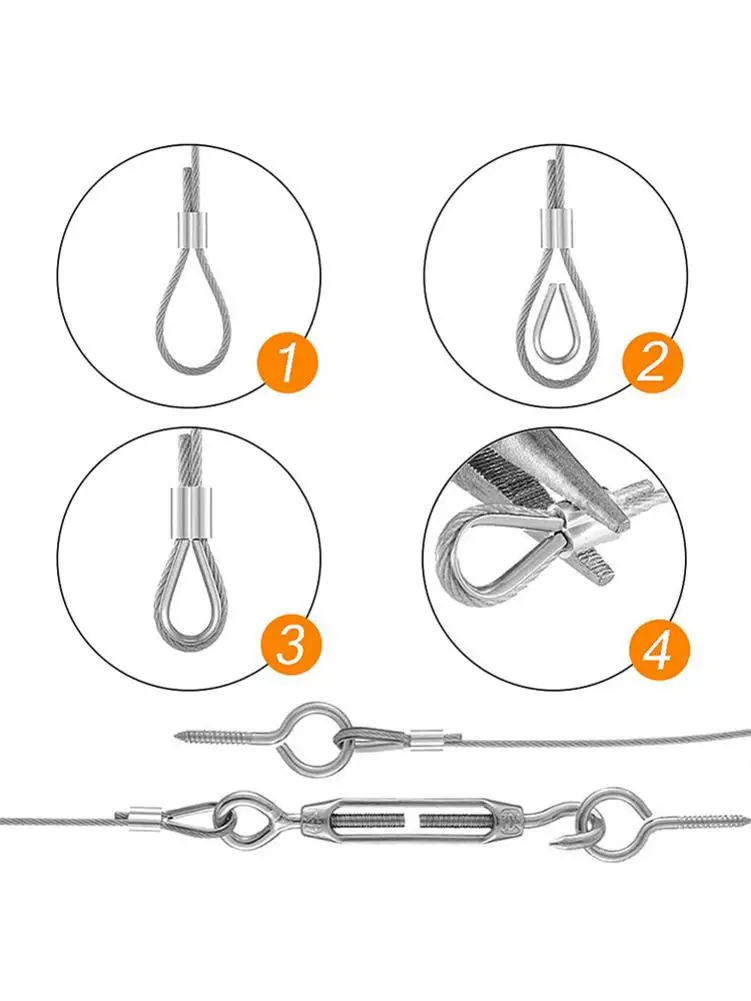 1

2

3

4