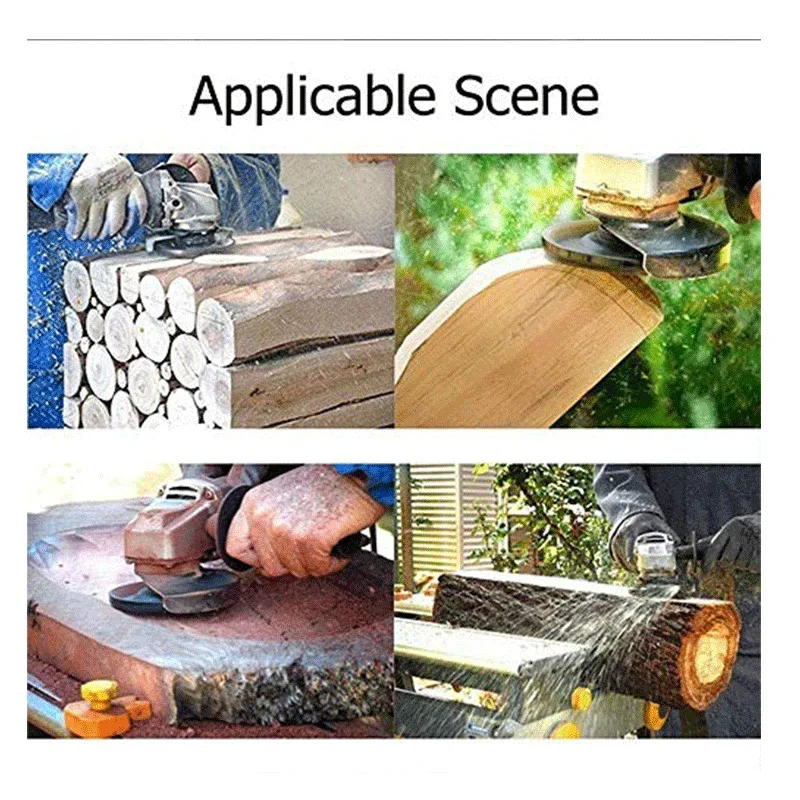 Applicable Scene