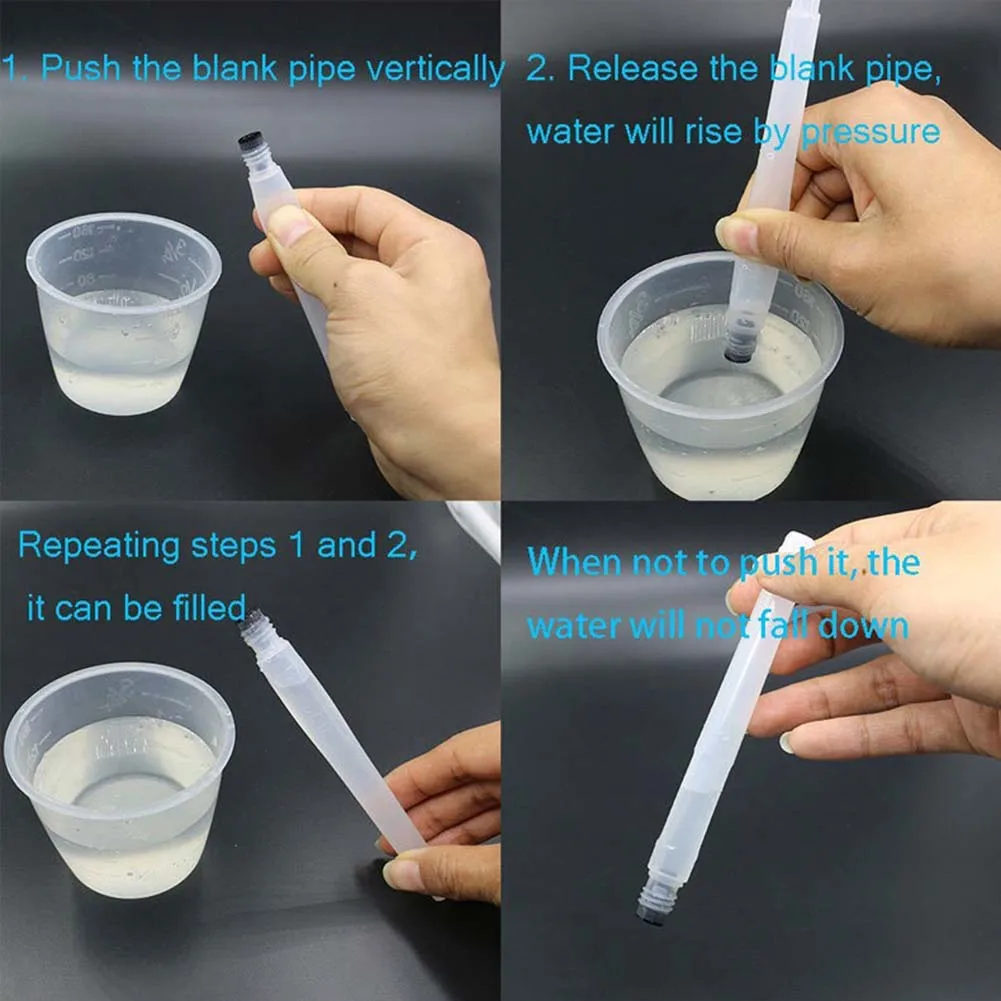 1. Push the blank pipe vertically

2. Release the blank pipe, water will rise by pressure

Repeating steps 1 and 2, it can be filled

When not to push it,.the water will not fall down