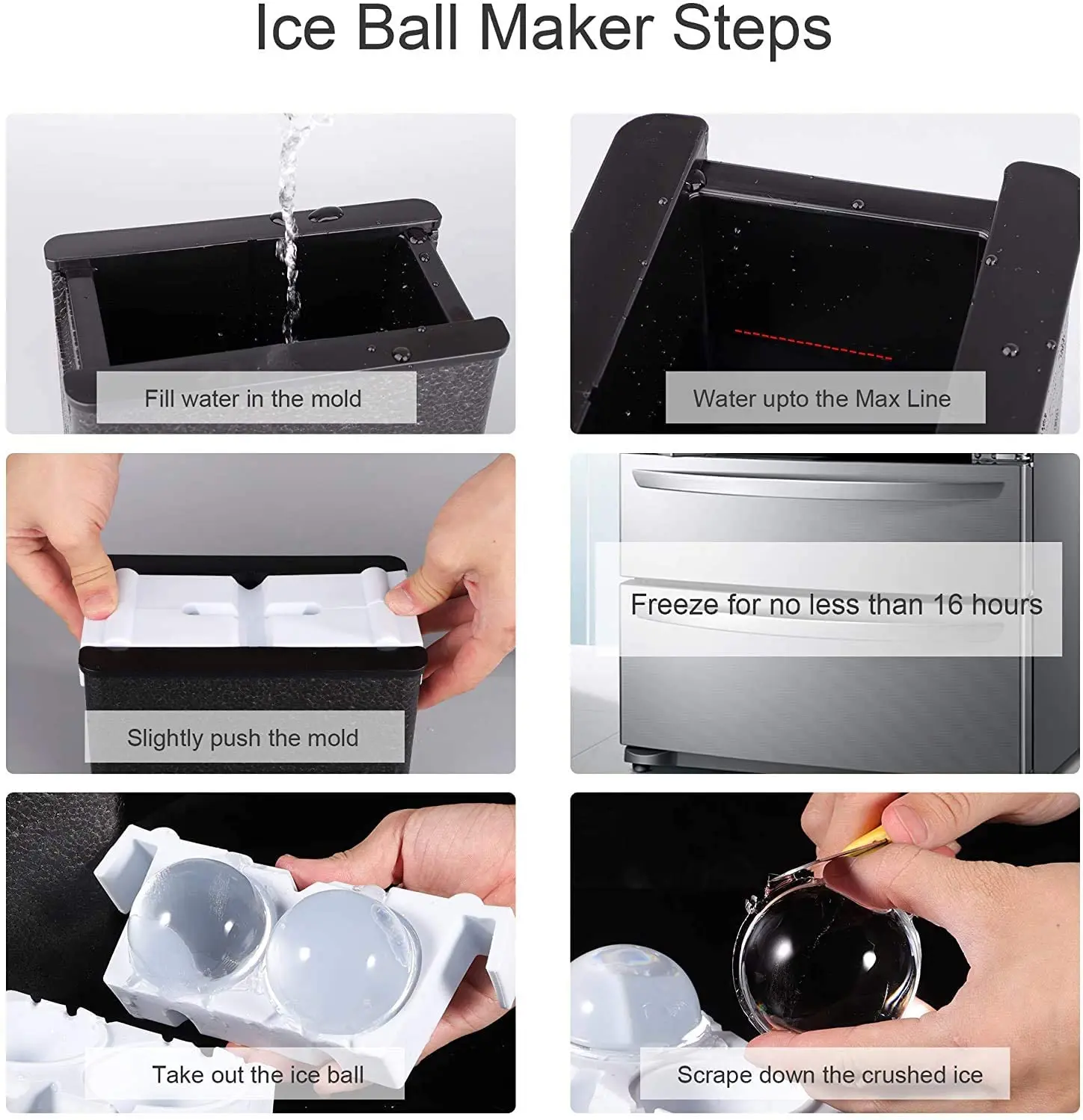 Ice Ball Maker Steps

Fill water in the mold

Water upto the Max Line

Slightly push the mold

Freeze for no less than 16 hours

Take out the ice ball

Scrape down the crushed ice