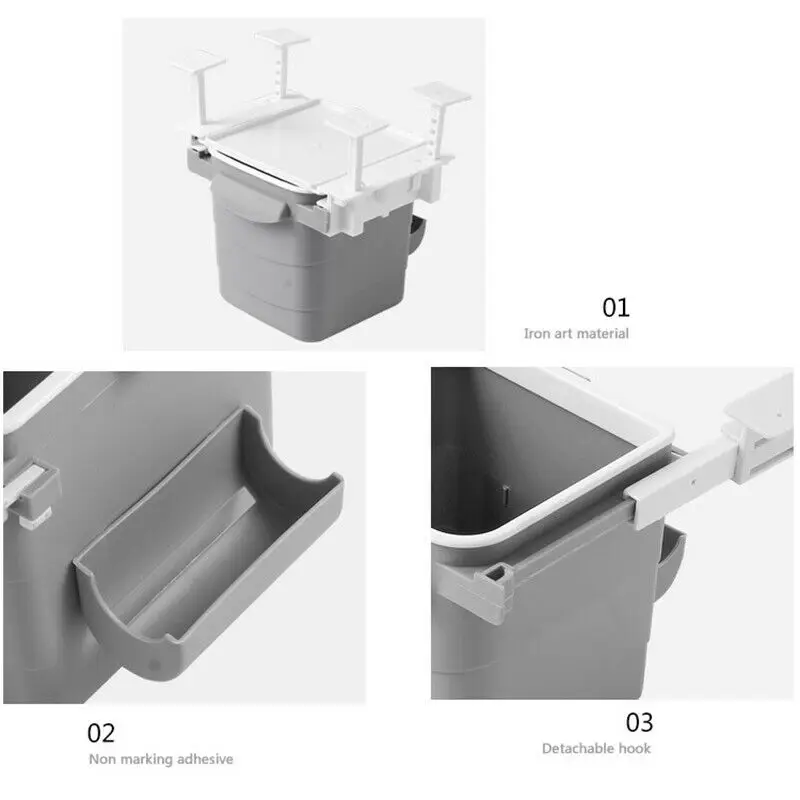 01
Iron art material

02
Non marking adhesive

03
Detachable hook