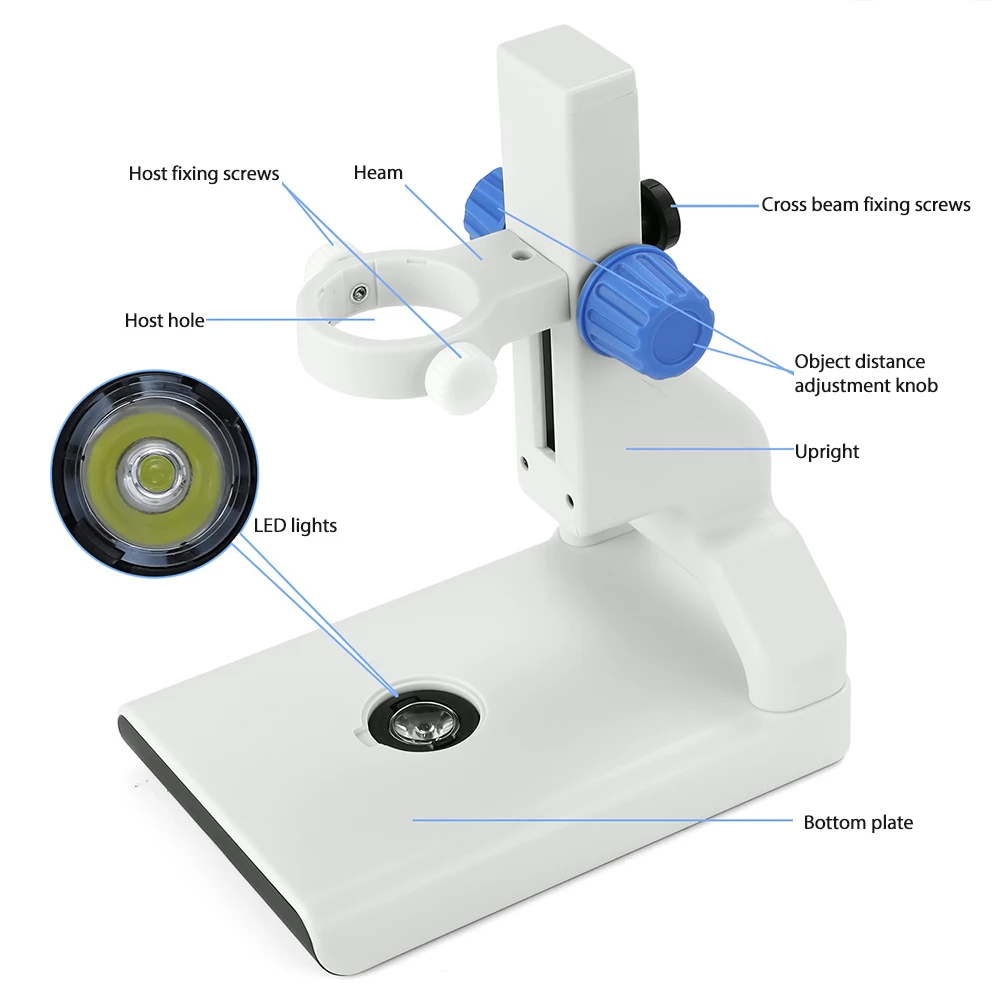 Host fixing screws
Heam
Cross beam fixing screws
Host hole
Object distance adjustment knob
Upright
LED lights
Bottom plate