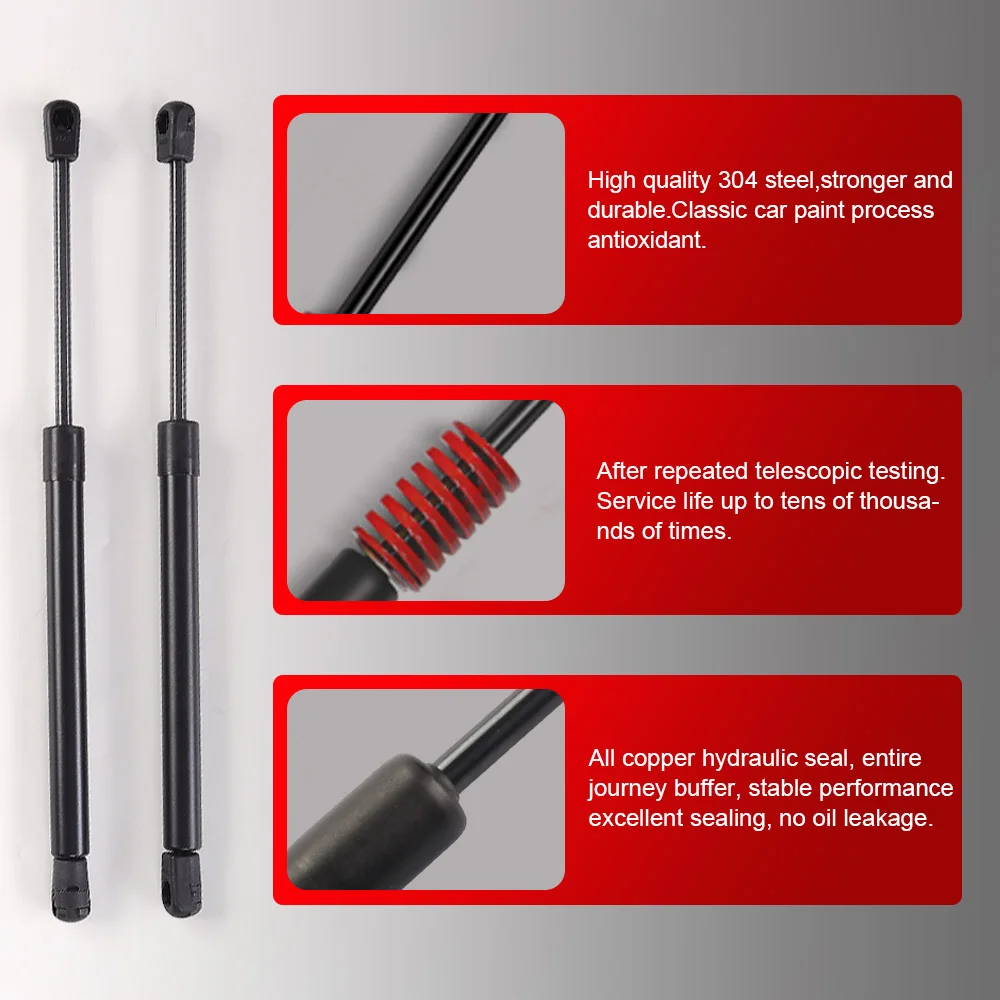 High quality 304 steel,stronger and durable.Classic car paint process antioxidant.

After repeated telescopic testing. Service life up to tens of thousands of times.

All copper hydraulic seal, entire journey buffer, stable performance excellent sealing, no oil leakage.