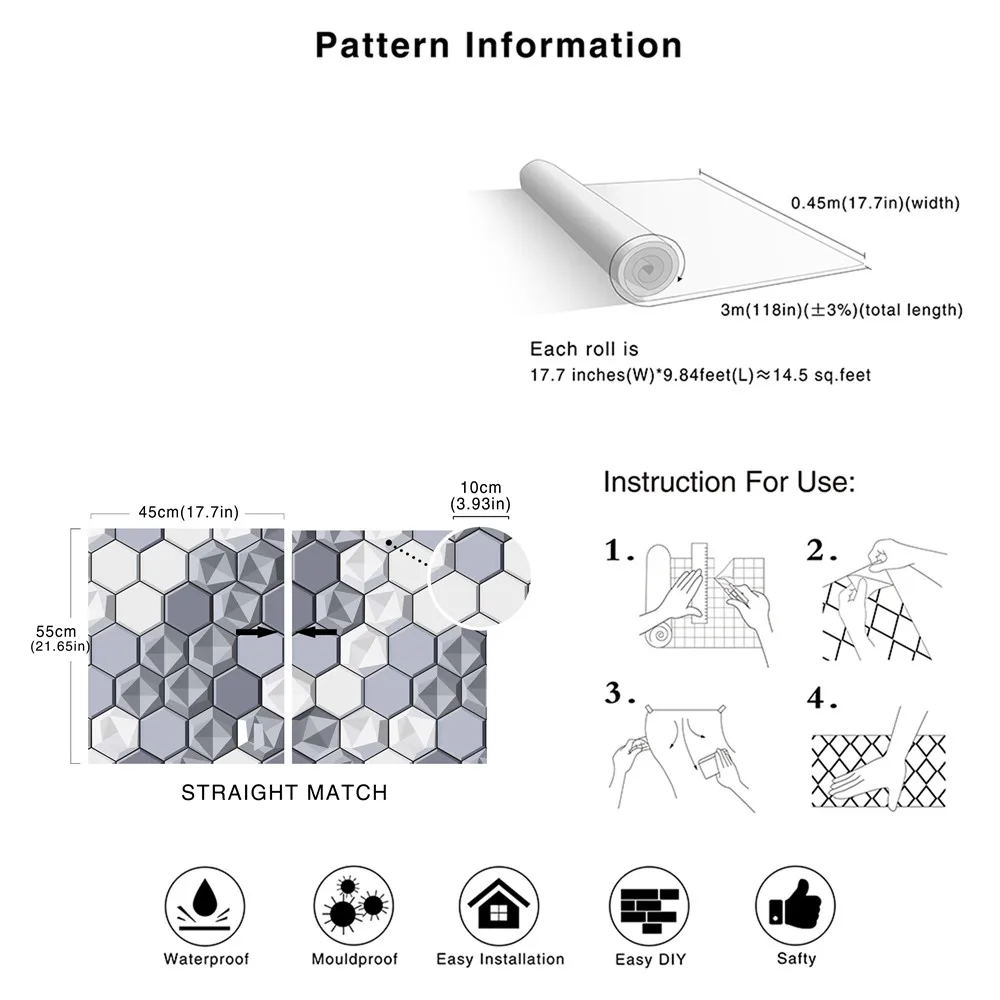 Pattern Information

0.45m(17.7in)(width)

3m(118in)(±3%)(total length)

Each roll is
17.7 inches(W)*9.84feet(L)≈14.5 sq.feet

45cm(17.7in)

10cm
(3.93in)

55cm
(21.65in)

STRAIGHT MATCH

Instruction For Use:

1.

2.

3.

4.

Waterproof

Mouldproof

Easy Installation

Easy DIY

Safty