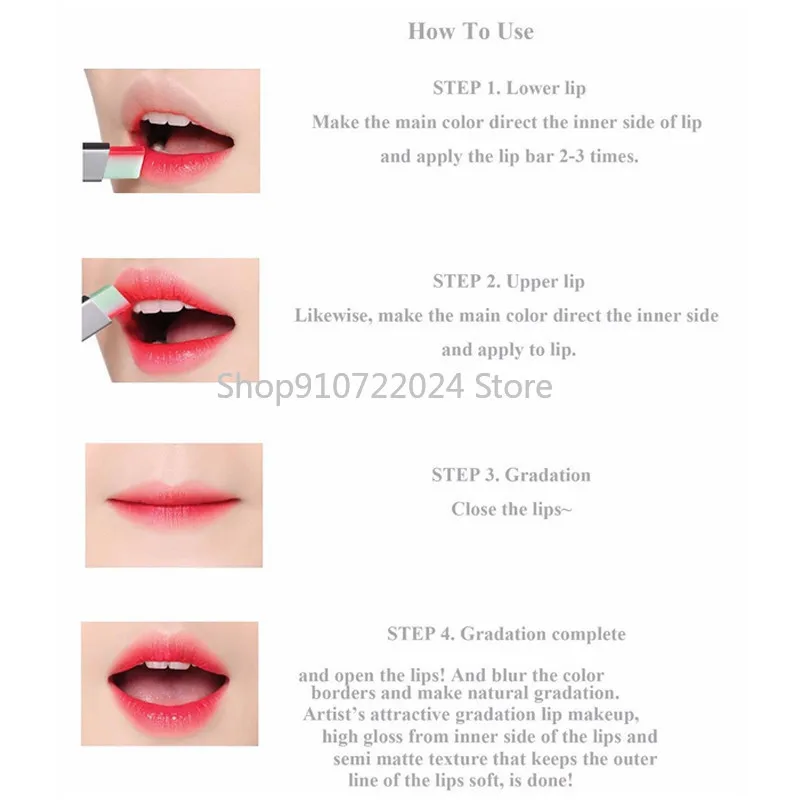 How To Use

STEP 1. Lower lip
Make the main color direct the inner side of lip and apply the lip bar 2-3 times.

STEP 2. Upper lip
Likewise, make the main color direct the inner side and apply to lip.

Shop910722024 Store

STEP 3. Gradation
Close the lips~

STEP 4. Gradation complete

and open the lips! And blur the color borders and make natural gradation. Artist's attractive gradation lip makeup, high gloss from inner side of the lips and semi matte texture that keeps the outer line of the lips soft, is done!