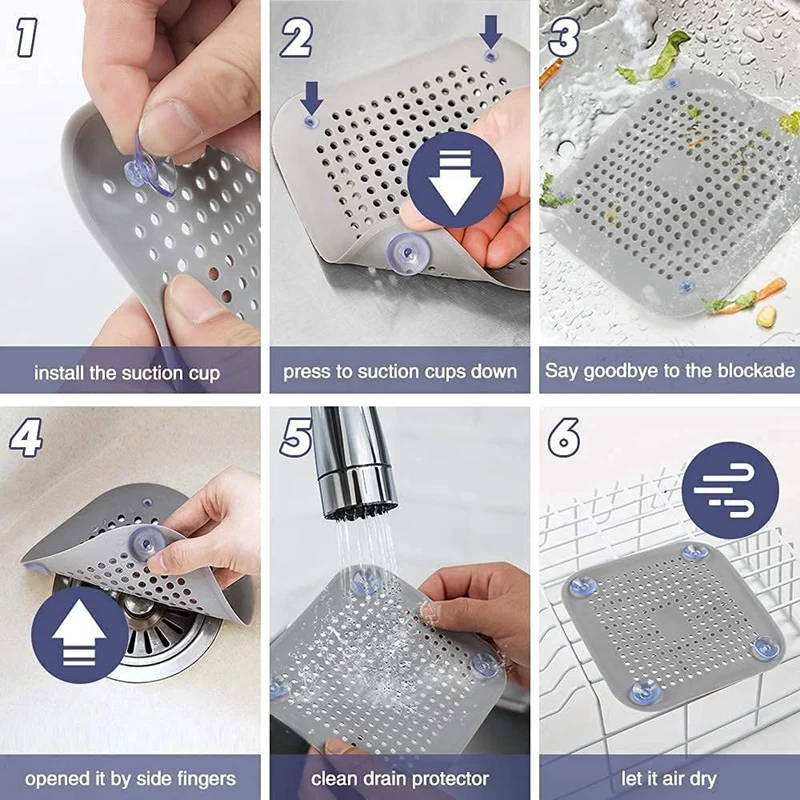 1

install the suction cup

2

press to suction cups down

3

Say goodbye to the blockade

4

opened it by side fingers

5

clean drain protector

6

let it air dry